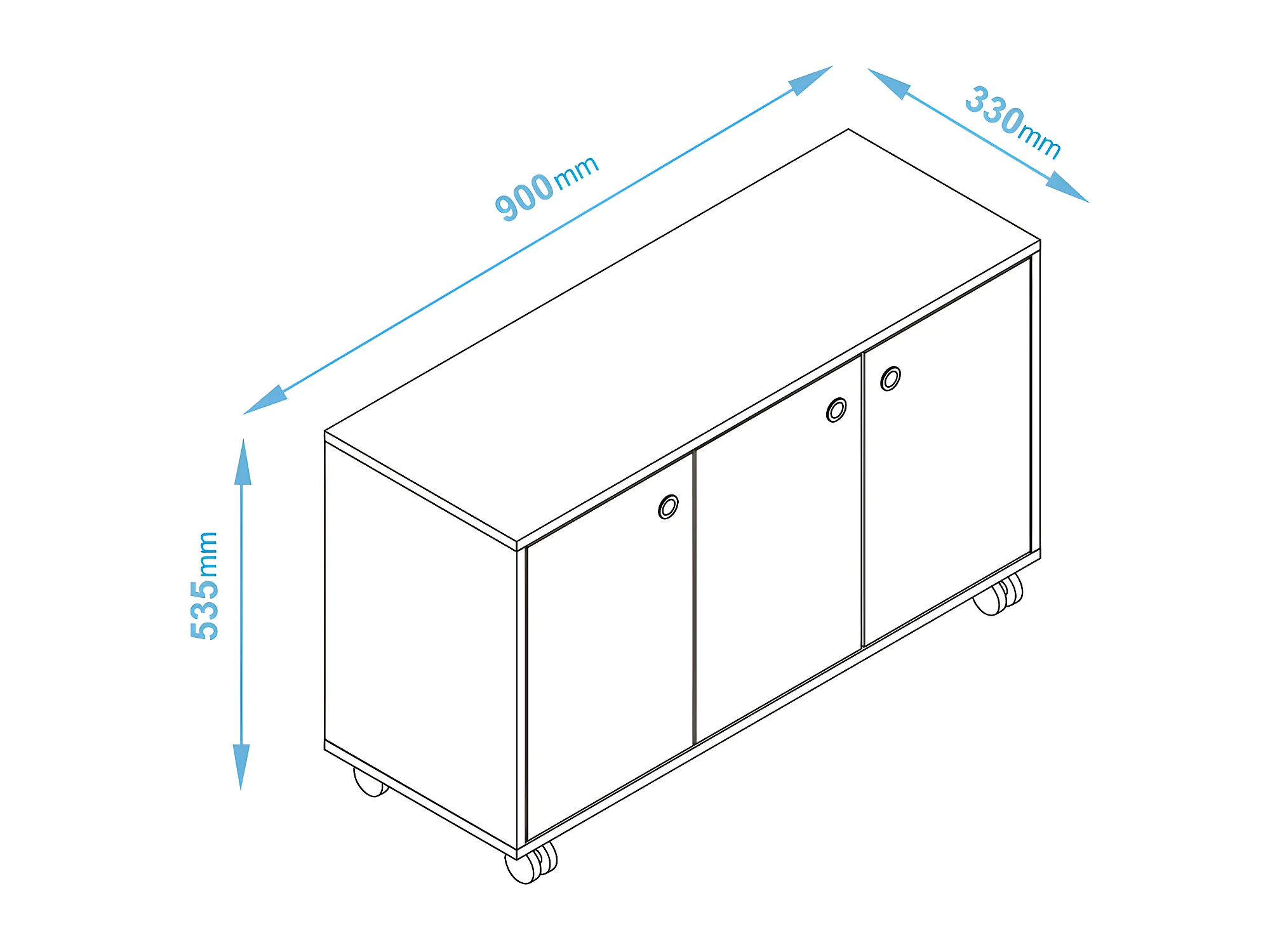 900mm
330mm
535mm