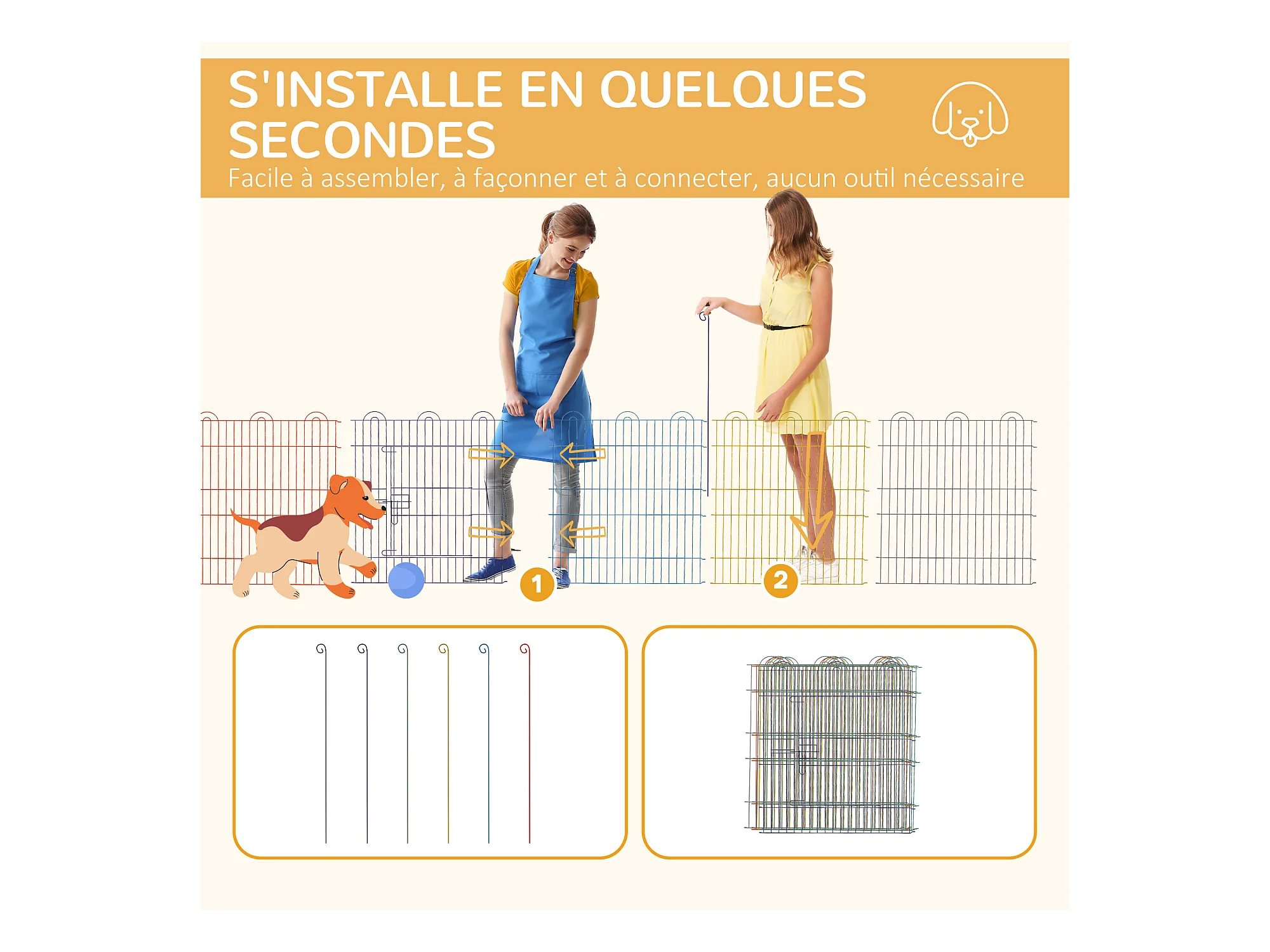 S'INSTALLE EN QUELQUES SECONDES

Facile à assembler, à façonner et à connecter, aucun outil nécessaire

1

2