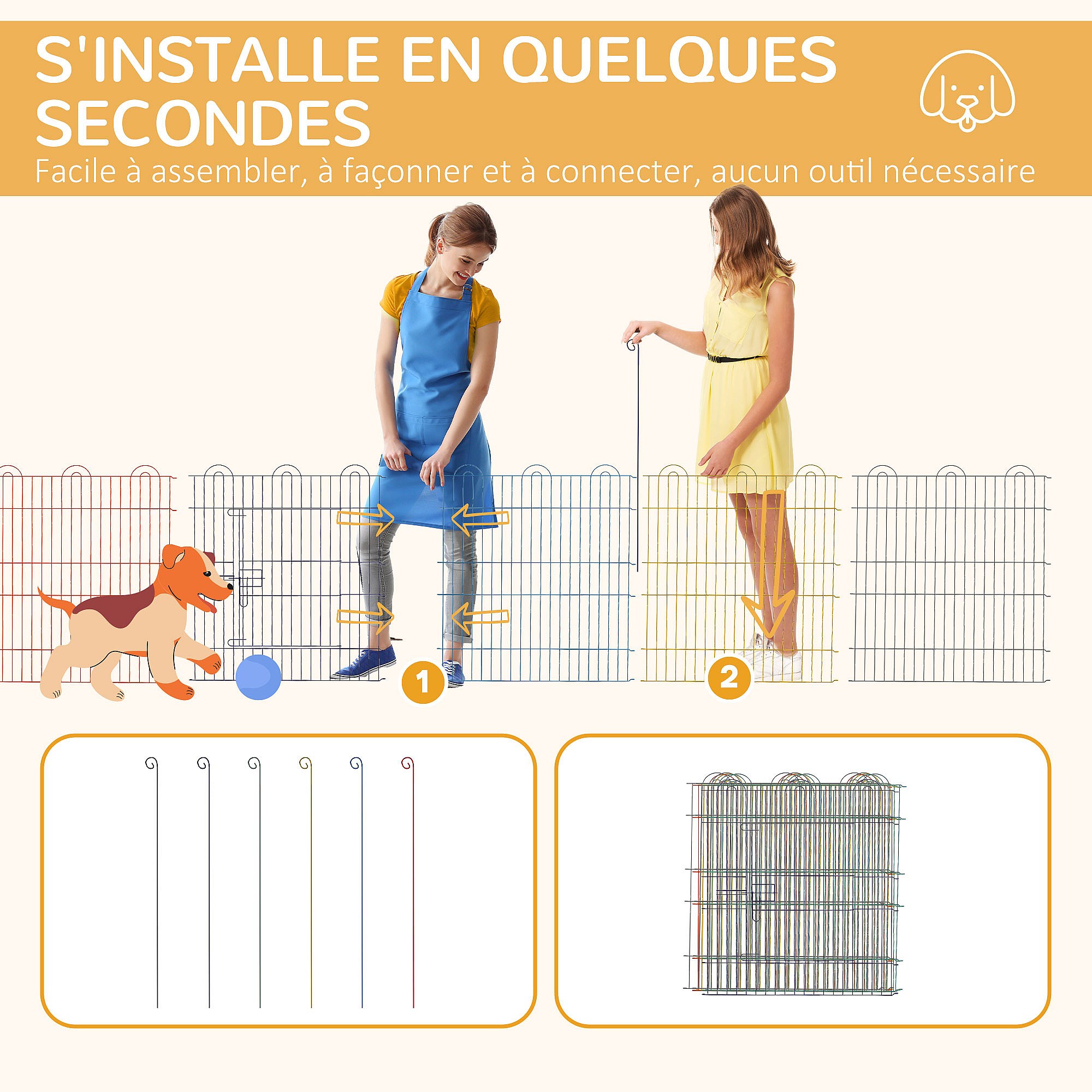 S'INSTALLE EN QUELQUES SECONDES
Facile à assembler, à façonner et à connecter, aucun outil nécessaire

1

2