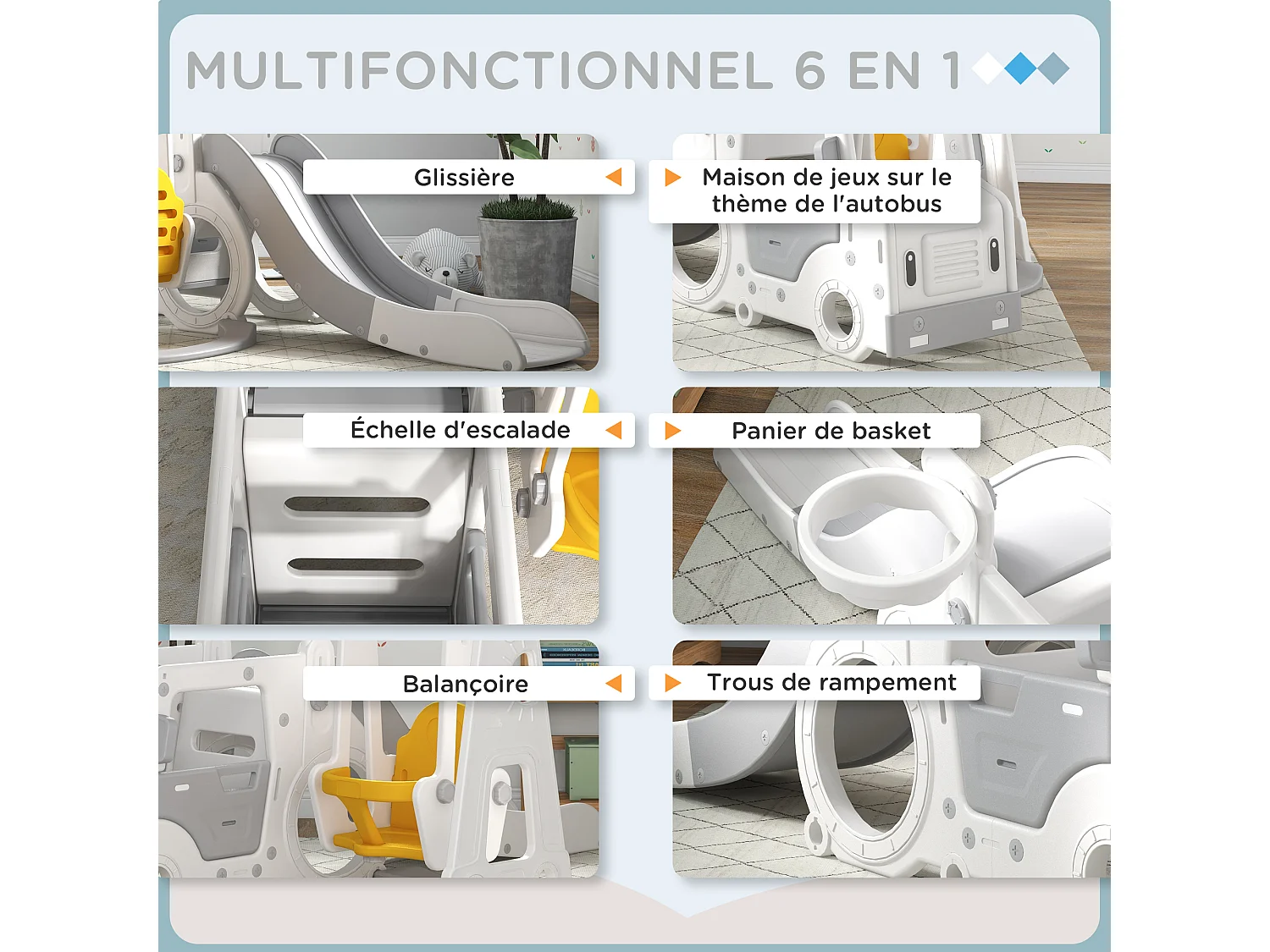 MULTIFONCTIONNEL 6 EN 1

Glissière

Maison de jeux sur le thème de l'autobus

Échelle d'escalade

Panier de basket

Balançoire

Trous de rampement