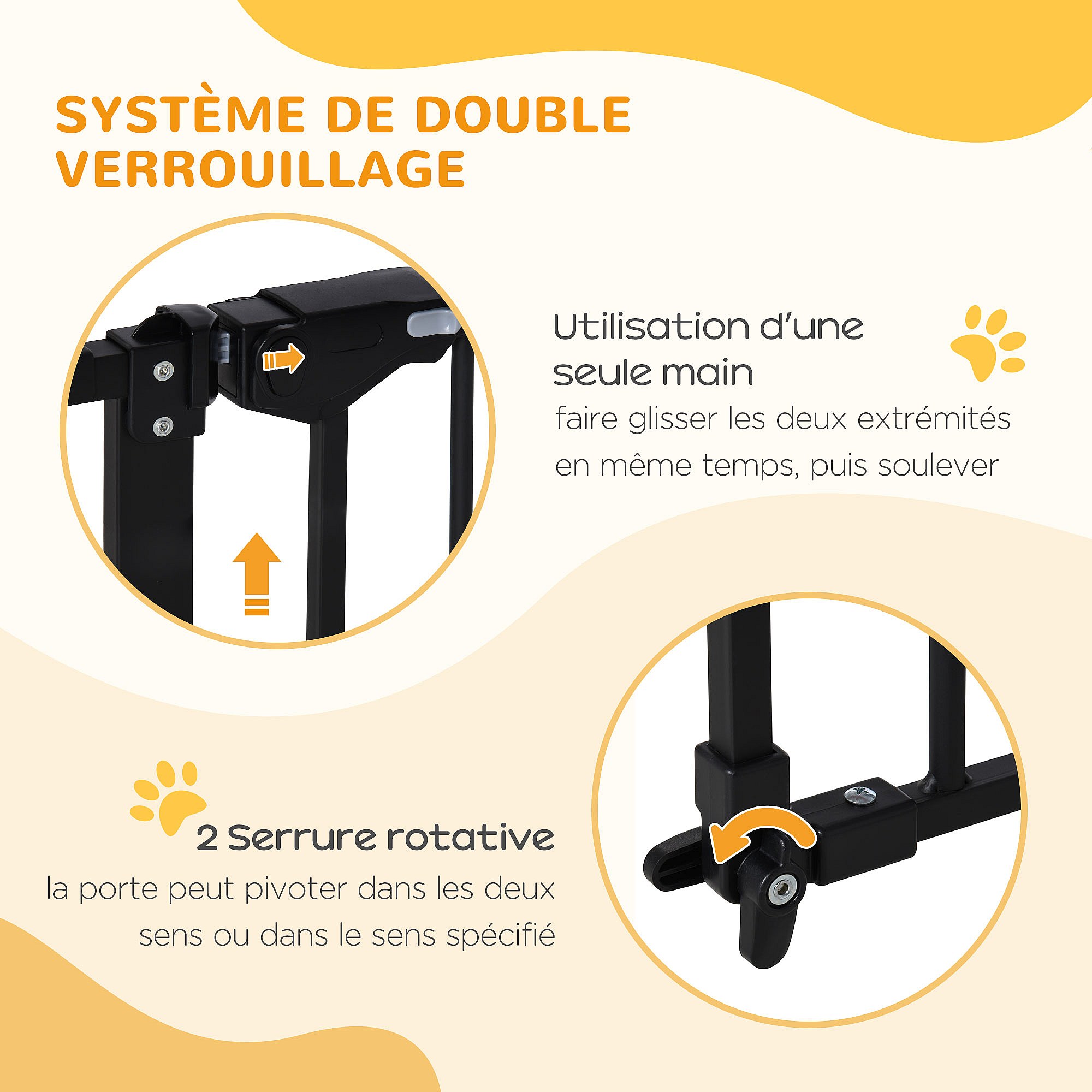 SYSTÈME DE DOUBLE VERROUILLAGE

Utilisation d'une seule main
faire glisser les deux extrémités en même temps, puis soulever

2 Serrure rotative
la porte peut pivoter dans les deux sens ou dans le sens spécifié