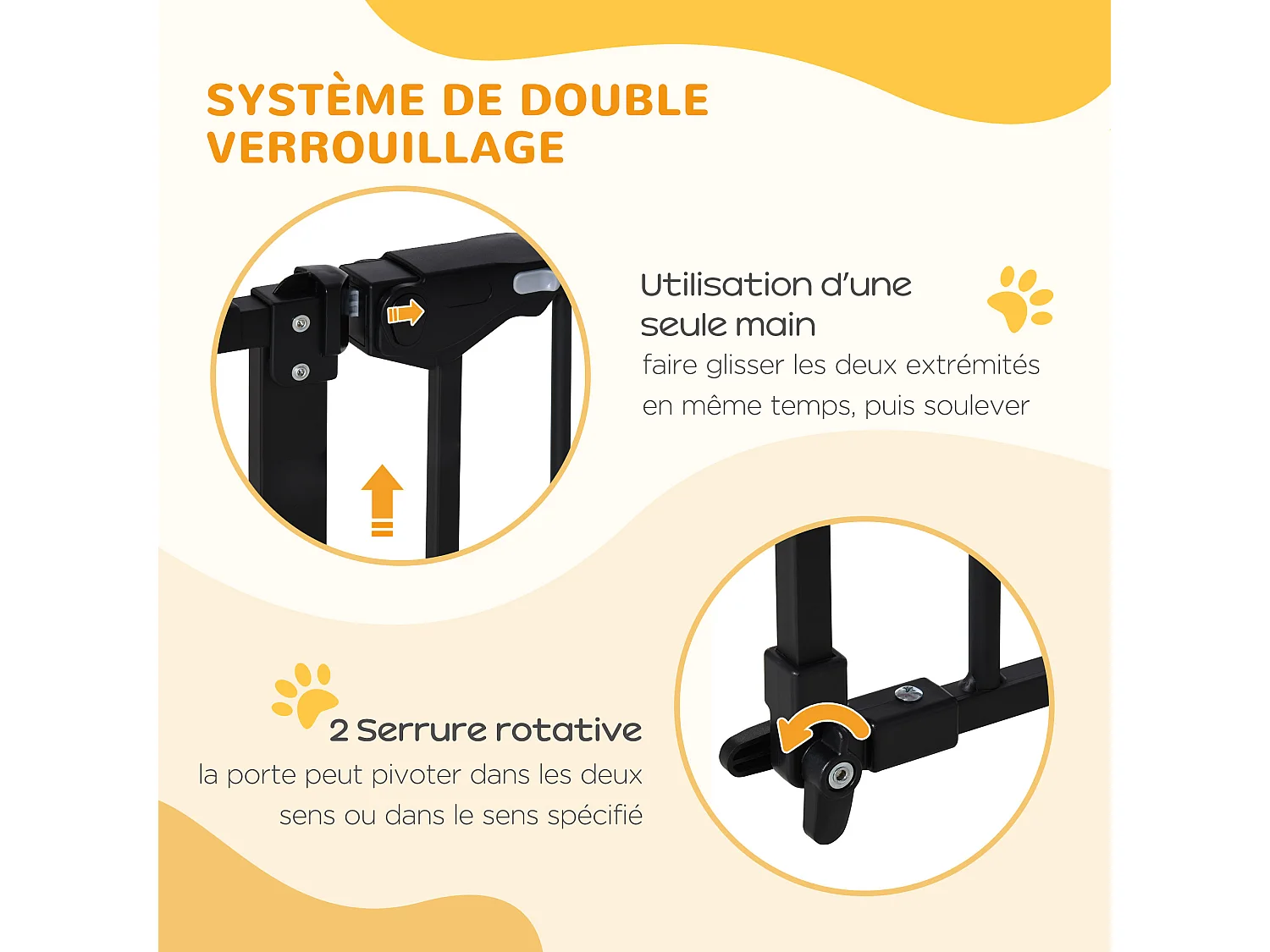 SYSTÈME DE DOUBLE VERROUILLAGE

Utilisation d'une seule main
faire glisser les deux extrémités en même temps, puis soulever

2 Serrure rotative
la porte peut pivoter dans les deux sens ou dans le sens spécifié