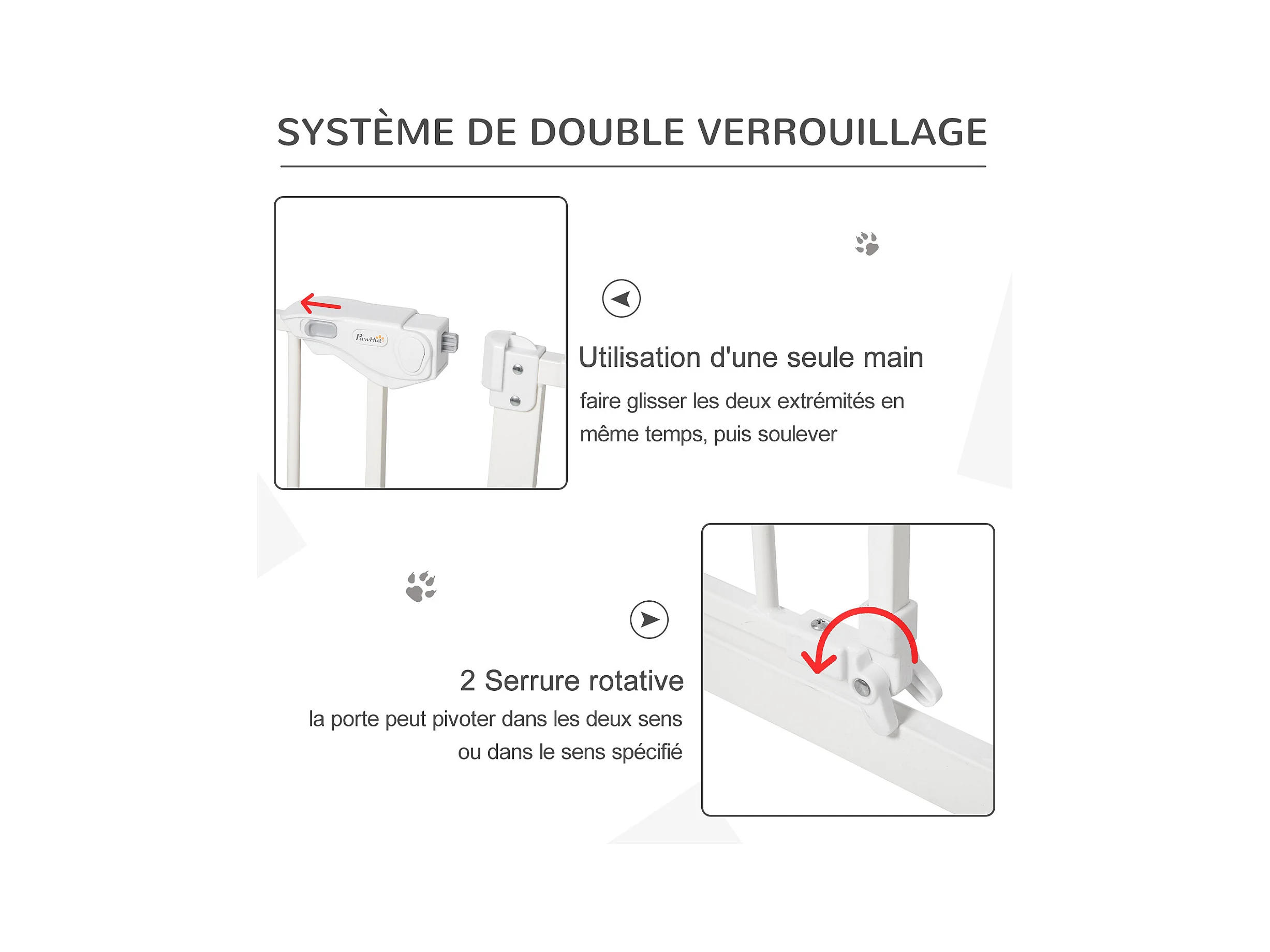 SYSTÈME DE DOUBLE VERROUILLAGE

PawHut

Utilisation d'une seule main

faire glisser les deux extrémités en même temps, puis soulever

2 Serrure rotative

la porte peut pivoter dans les deux sens ou dans le sens spécifié