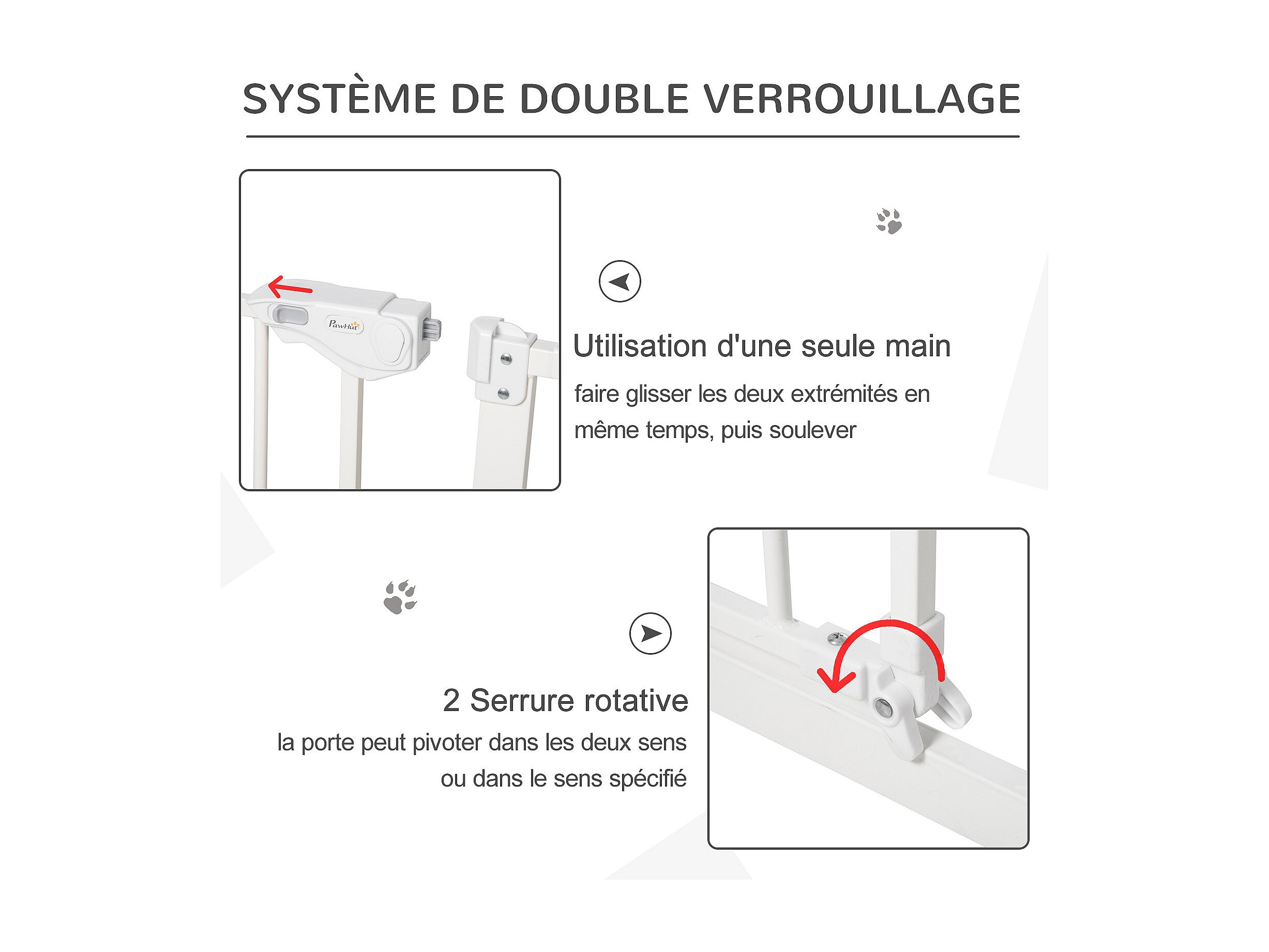 SYSTÈME DE DOUBLE VERROUILLAGE

PawHut

Utilisation d'une seule main

faire glisser les deux extrémités en même temps, puis soulever

2 Serrure rotative

la porte peut pivoter dans les deux sens ou dans le sens spécifié