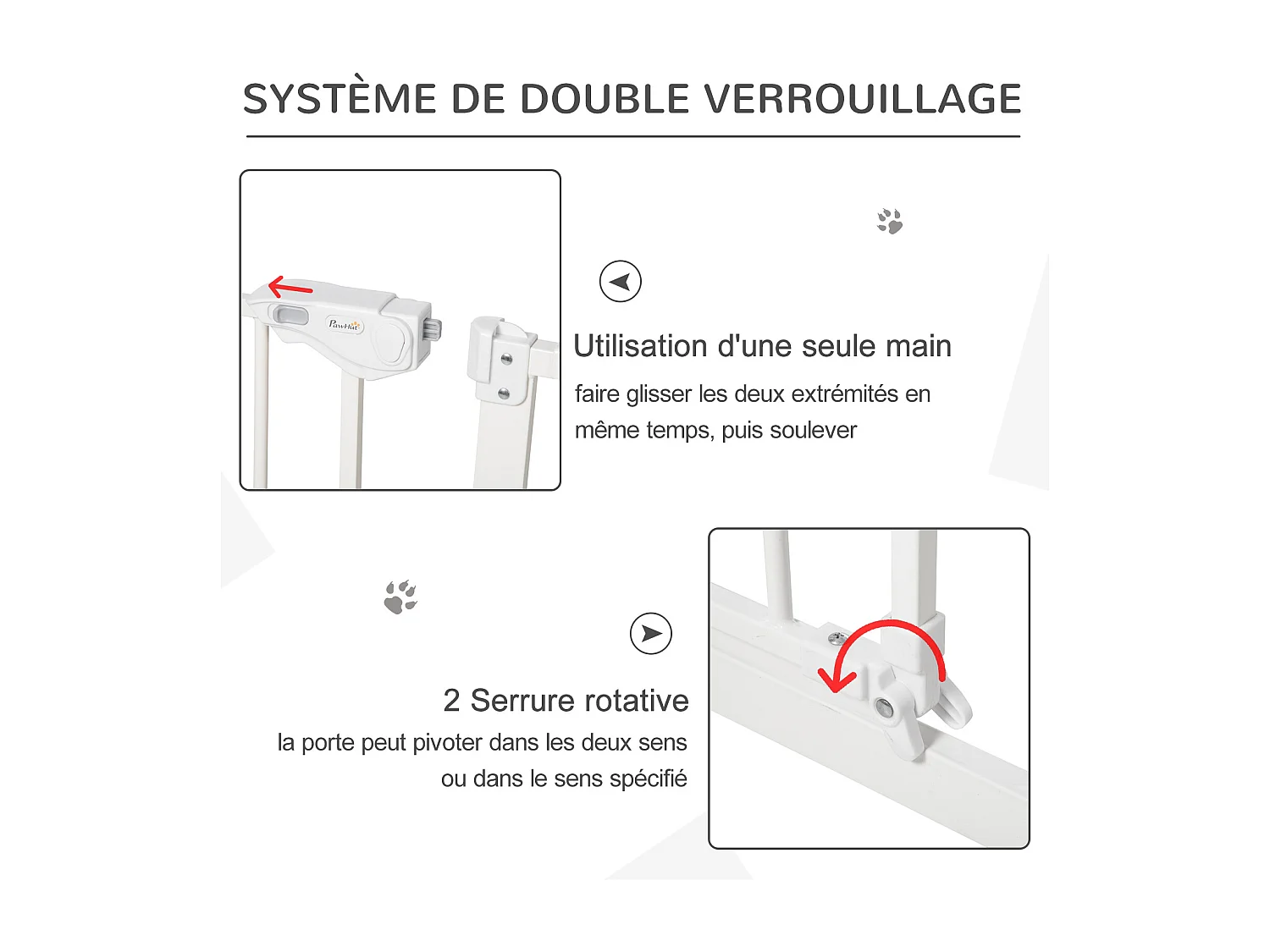 SYSTÈME DE DOUBLE VERROUILLAGE

PawHut

Utilisation d'une seule main
faire glisser les deux extrémités en même temps, puis soulever

2 Serrure rotative
la porte peut pivoter dans les deux sens ou dans le sens spécifié