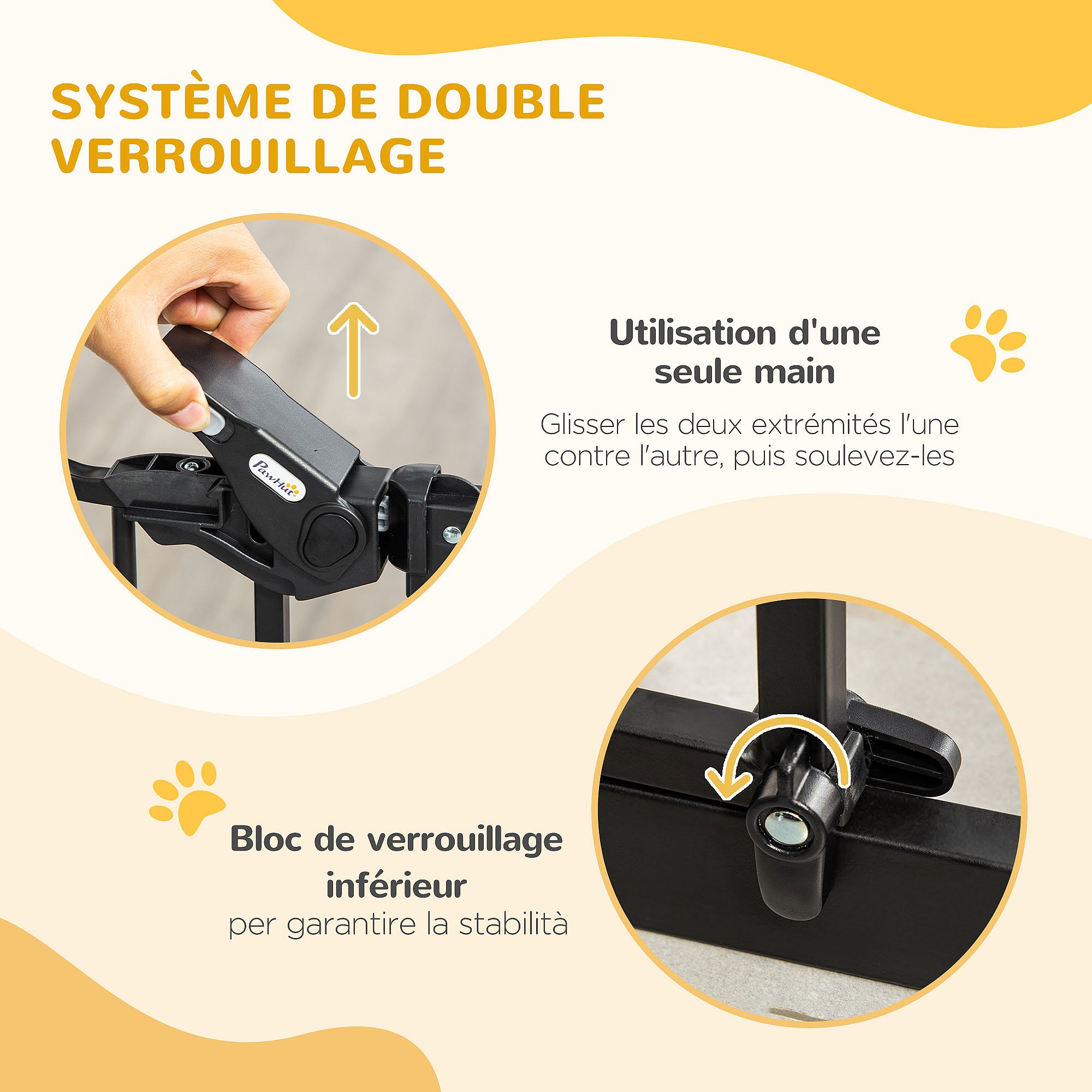 SYSTÈME DE DOUBLE VERROUILLAGE

PawHut

Utilisation d'une seule main

Glisser les deux extrémités l'une contre l'autre, puis soulevez-les

Bloc de verrouillage inférieur

per garantire la stabilità