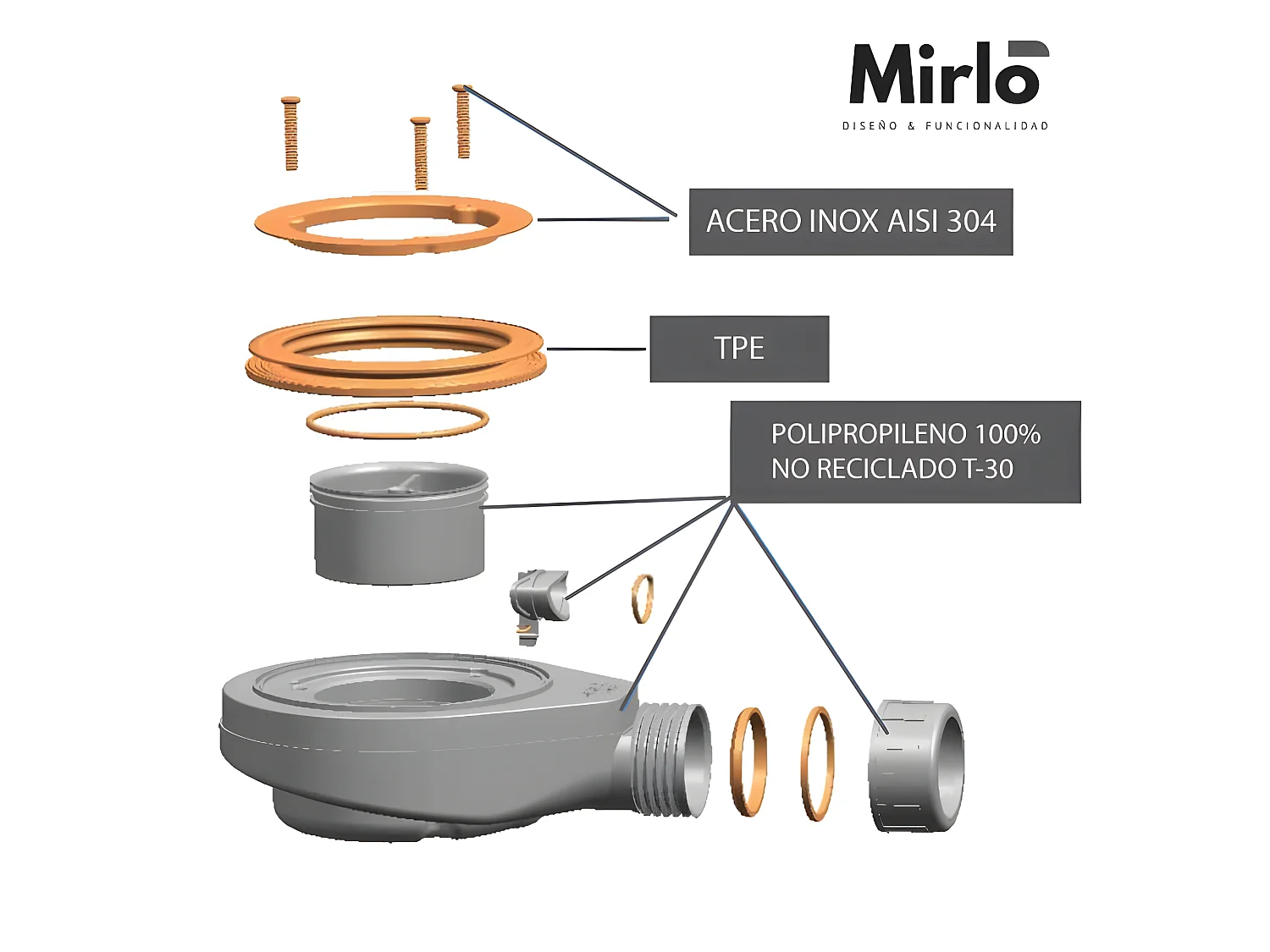 Mirlo
DISEÑO & FUNCIONALIDAD

ACERO INOX AISI 304

TPE

POLIPROPILENO 100%
NO RECICLADO T-30