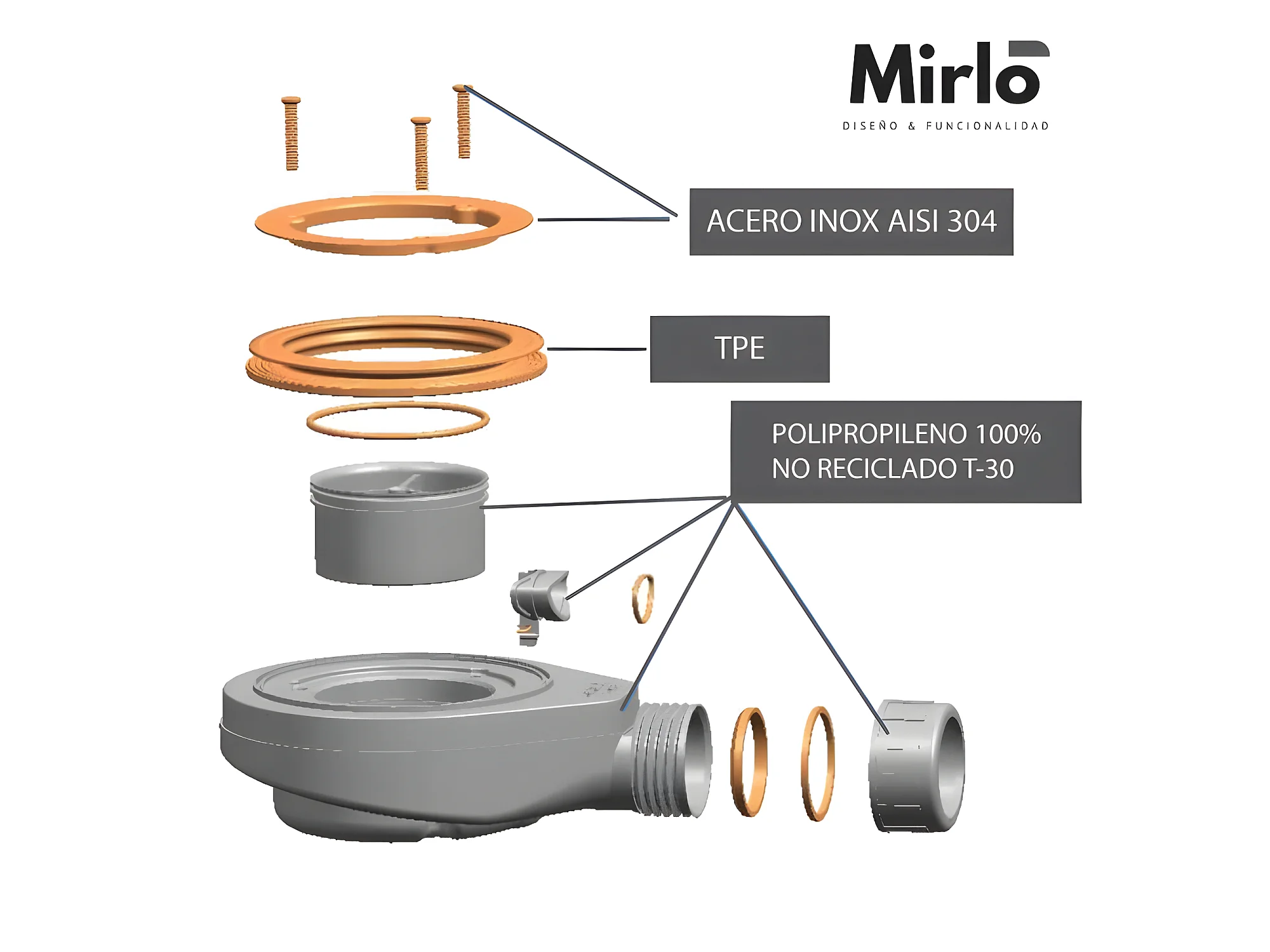 Mirlo
DISEÑO & FUNCIONALIDAD

ACERO INOX AISI 304

TPE

POLIPROPILENO 100%
NO RECICLADO T-30