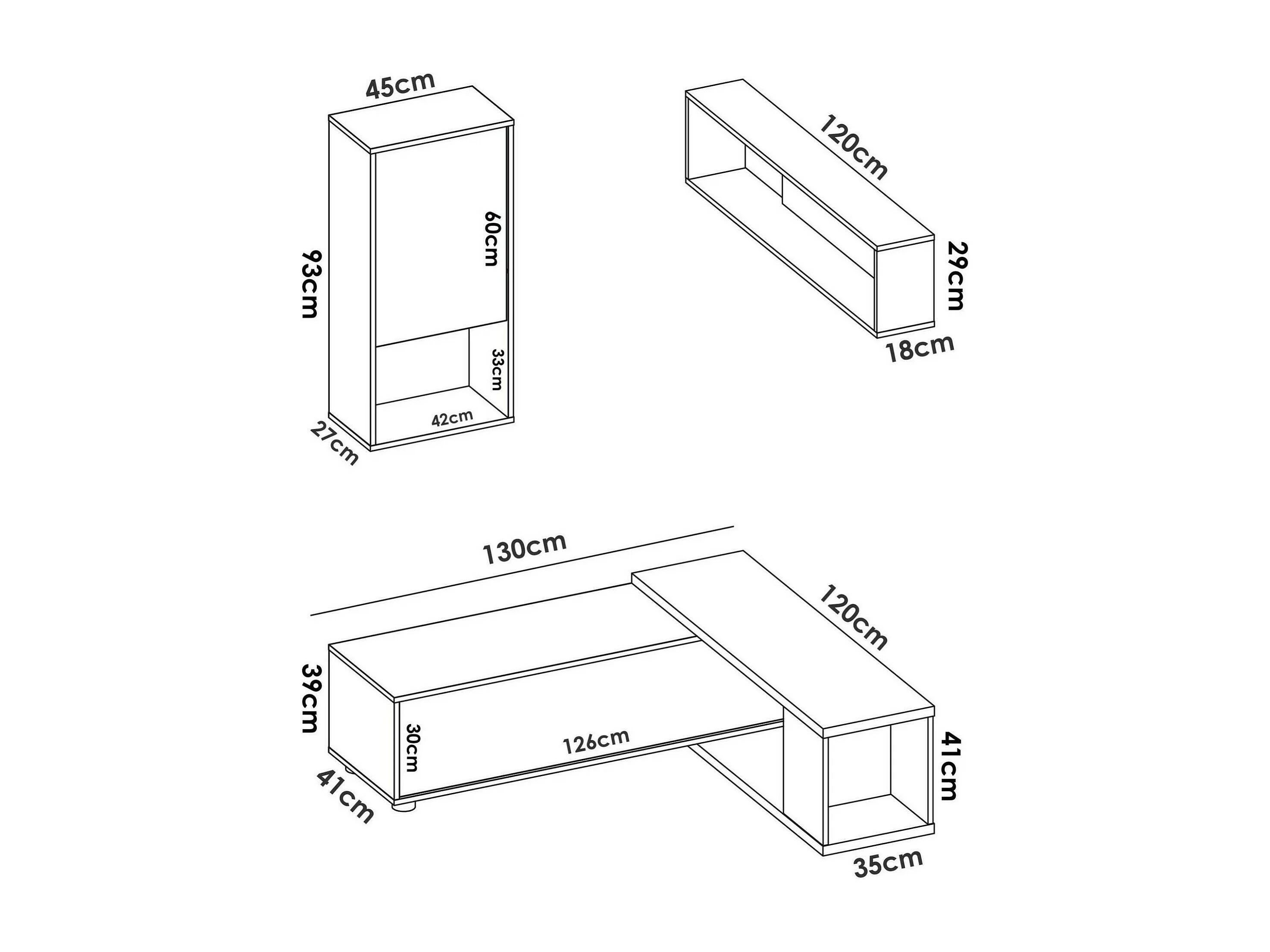 45cm
93cm
60cm
33cm
42cm
27cm
120cm
29cm
18cm
130cm
120cm
39cm
30cm
126cm
41cm
41cm
35cm