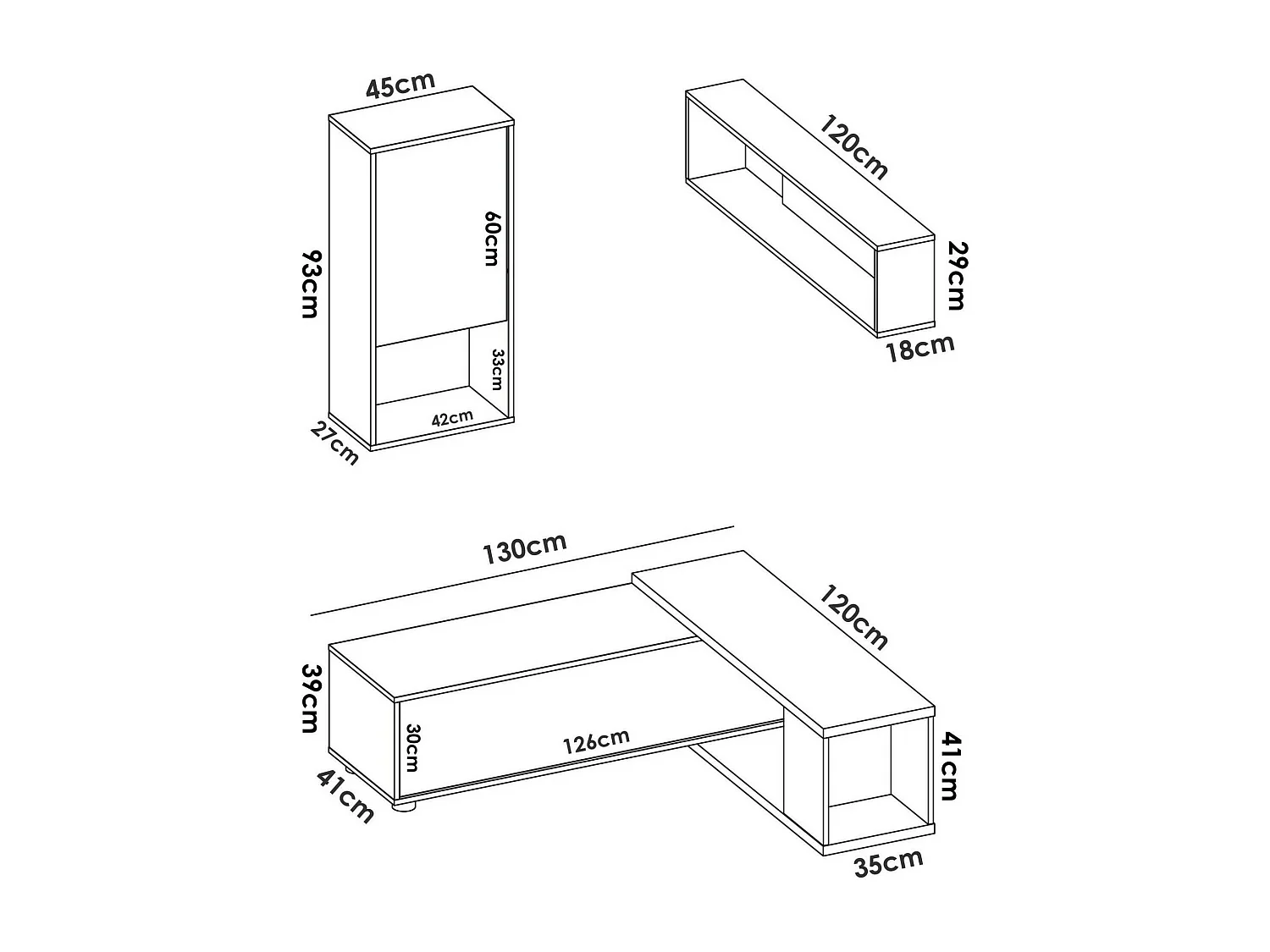 45cm
93cm
60cm
33cm
42cm
27cm

120cm
29cm
18cm

130cm
120cm
39cm
30cm
126cm
41cm
41cm
35cm