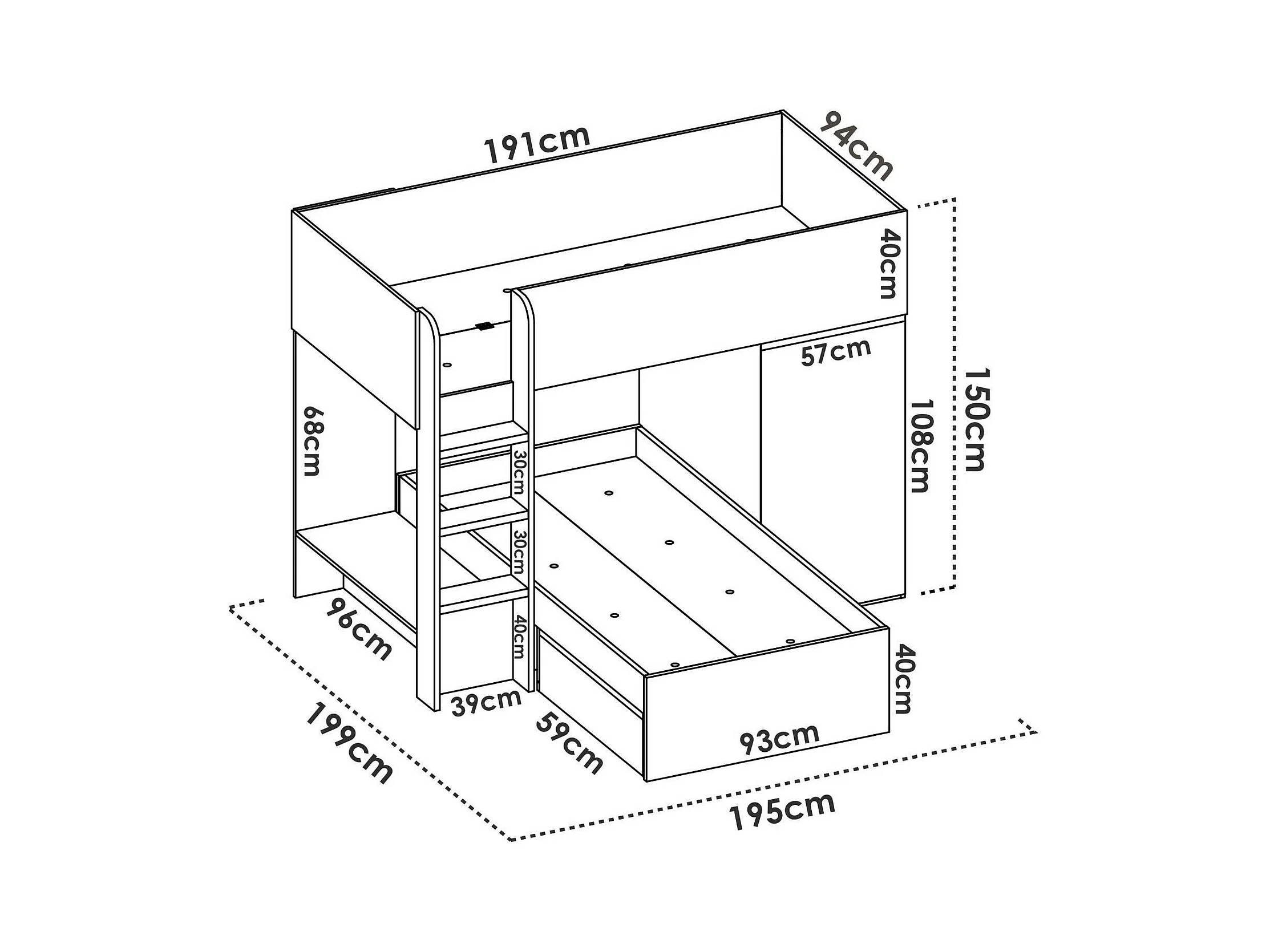 191cm
94cm
40cm
57cm
150cm
108cm
68cm
30cm
30cm
40cm
96cm
39cm
59cm
40cm
93cm
199cm
195cm