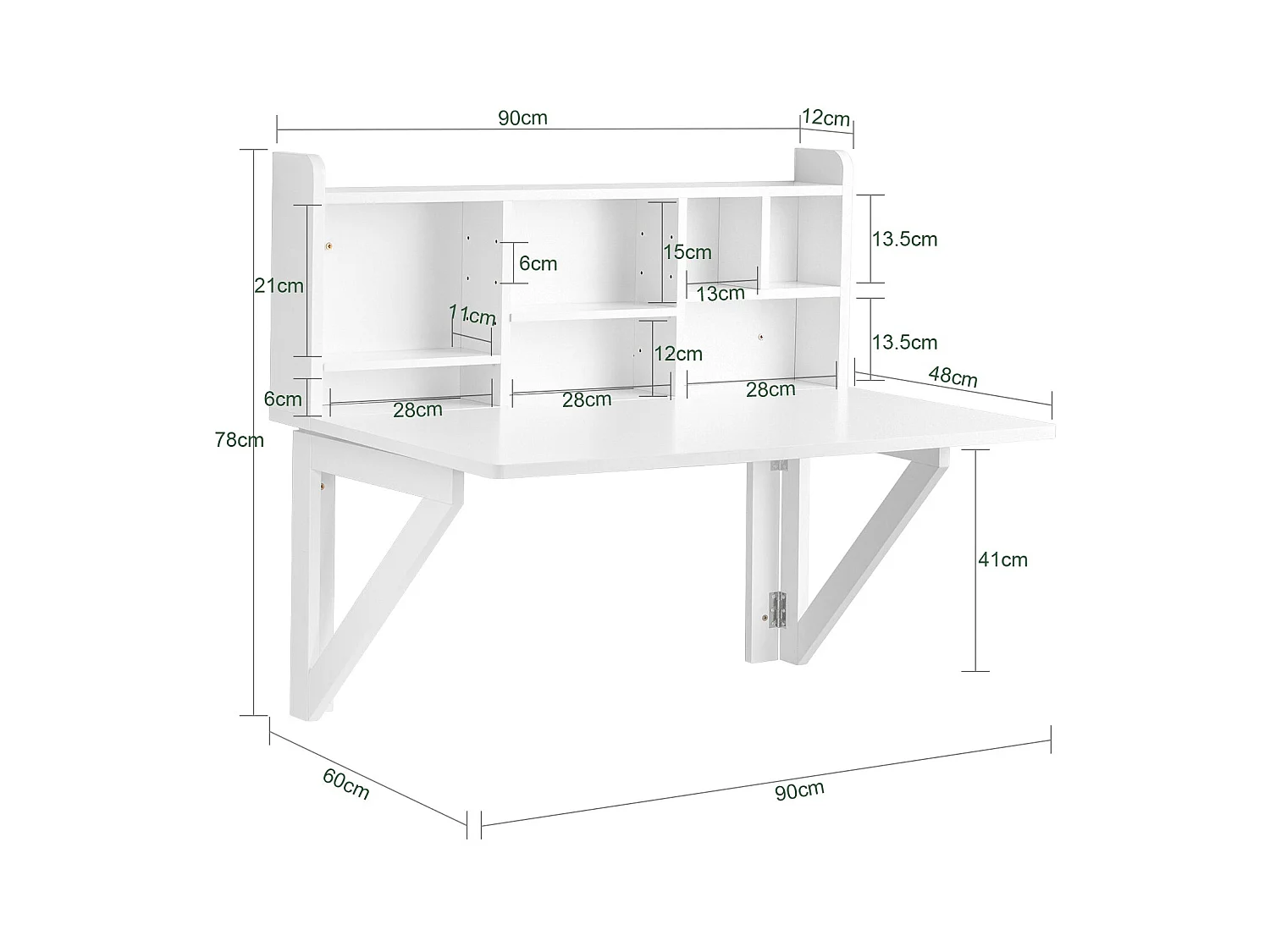 90cm
12cm
21cm
6cm
15cm
13.5cm
13cm
11cm
12cm
13.5cm
6cm
28cm
28cm
28cm
48cm
78cm
41cm
60cm
90cm