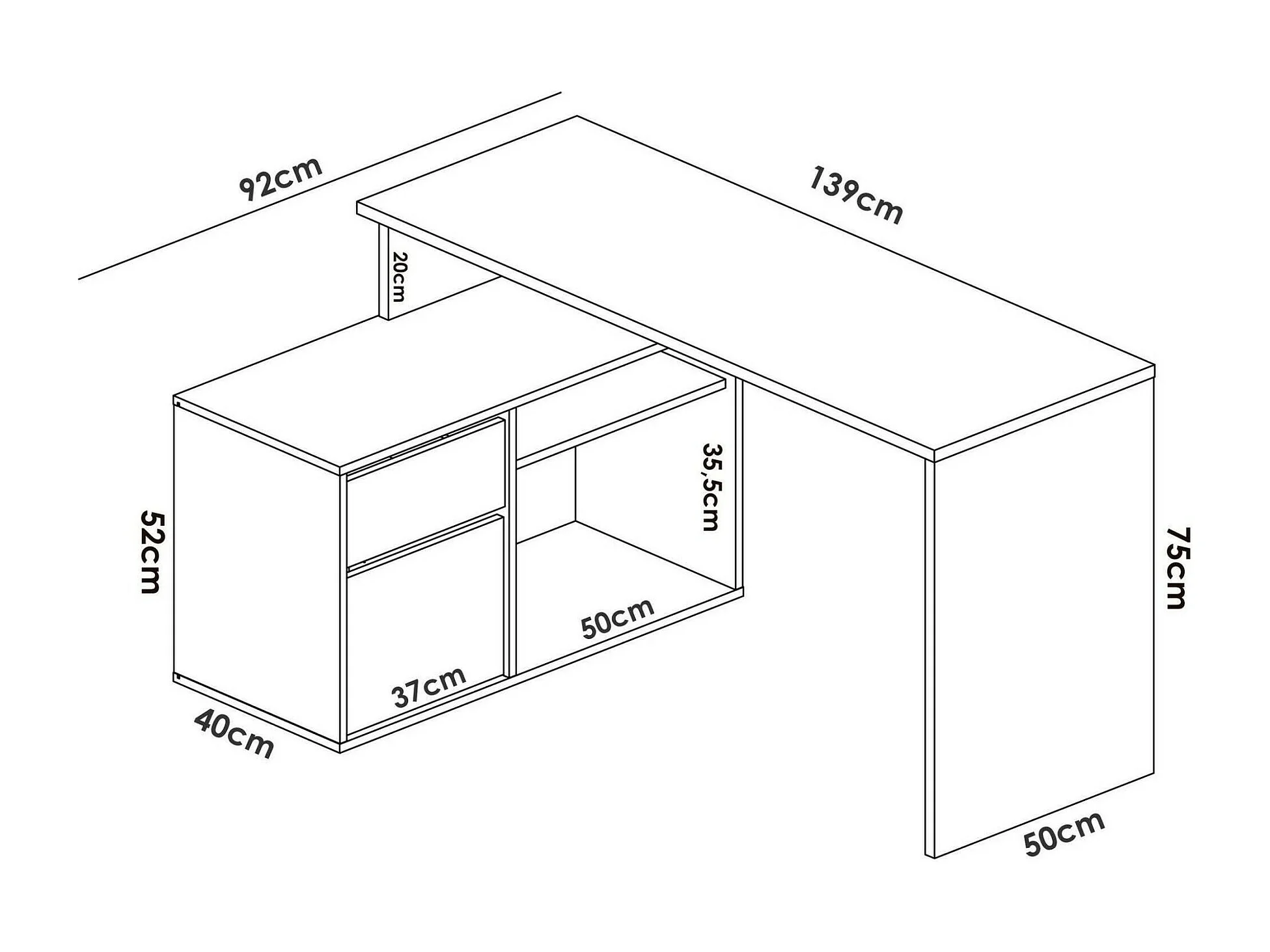 92cm
139cm
20cm
35,5cm
52cm
75cm
50cm
37cm
40cm
50cm