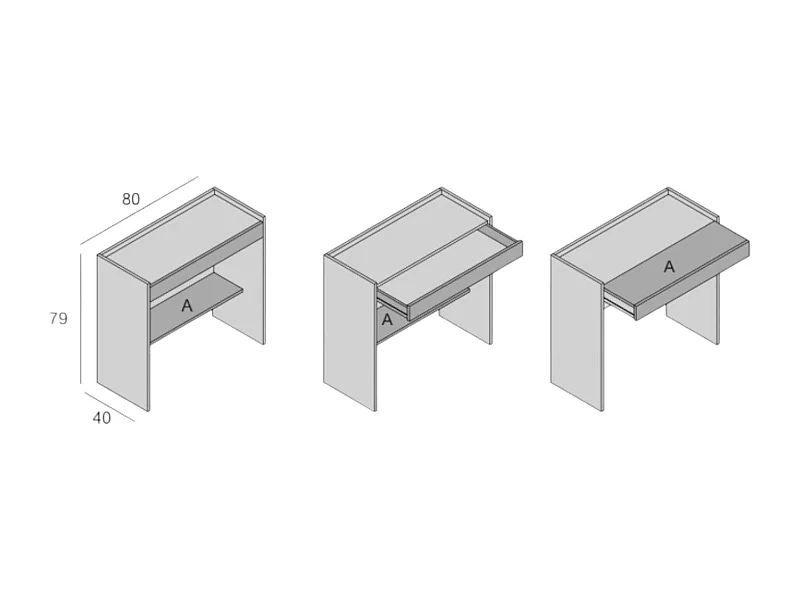 80

79

40

A

A

A