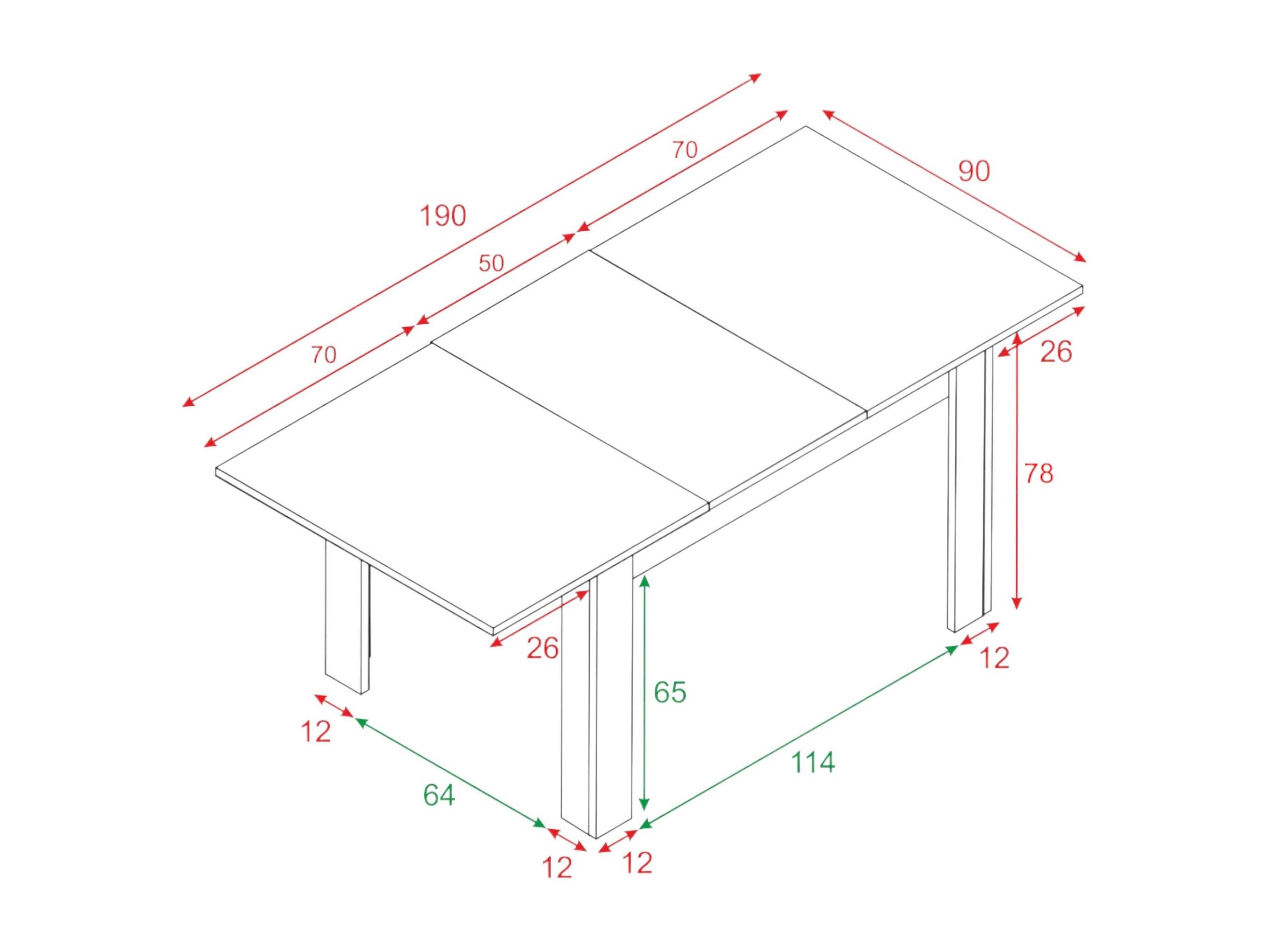 190
70
50
70
90
26
78
26
65
12
114
12
64
12
12