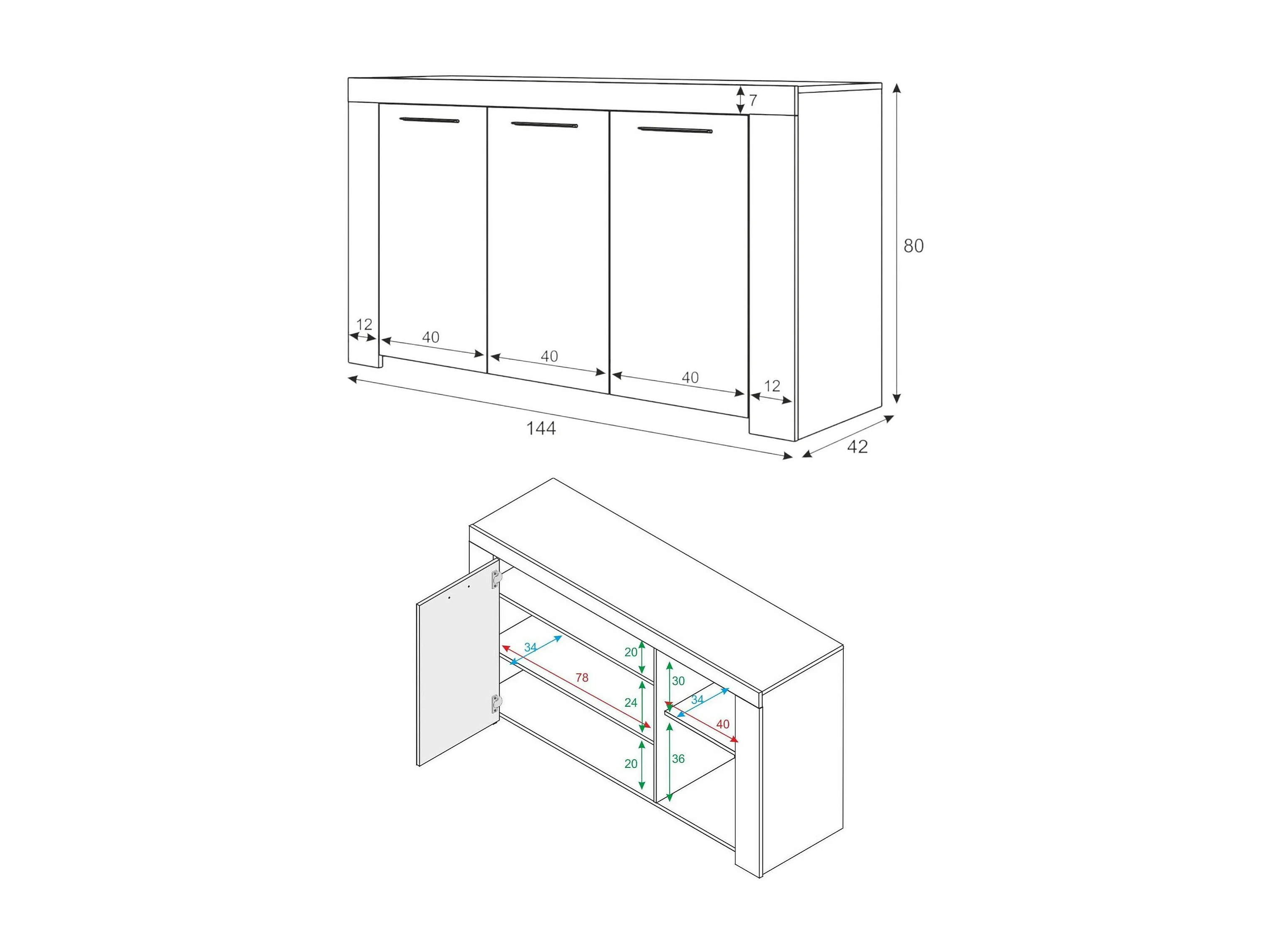 7
80
12
40
40
40
12
144
42

34
78
20
24
20
30
34
40
36