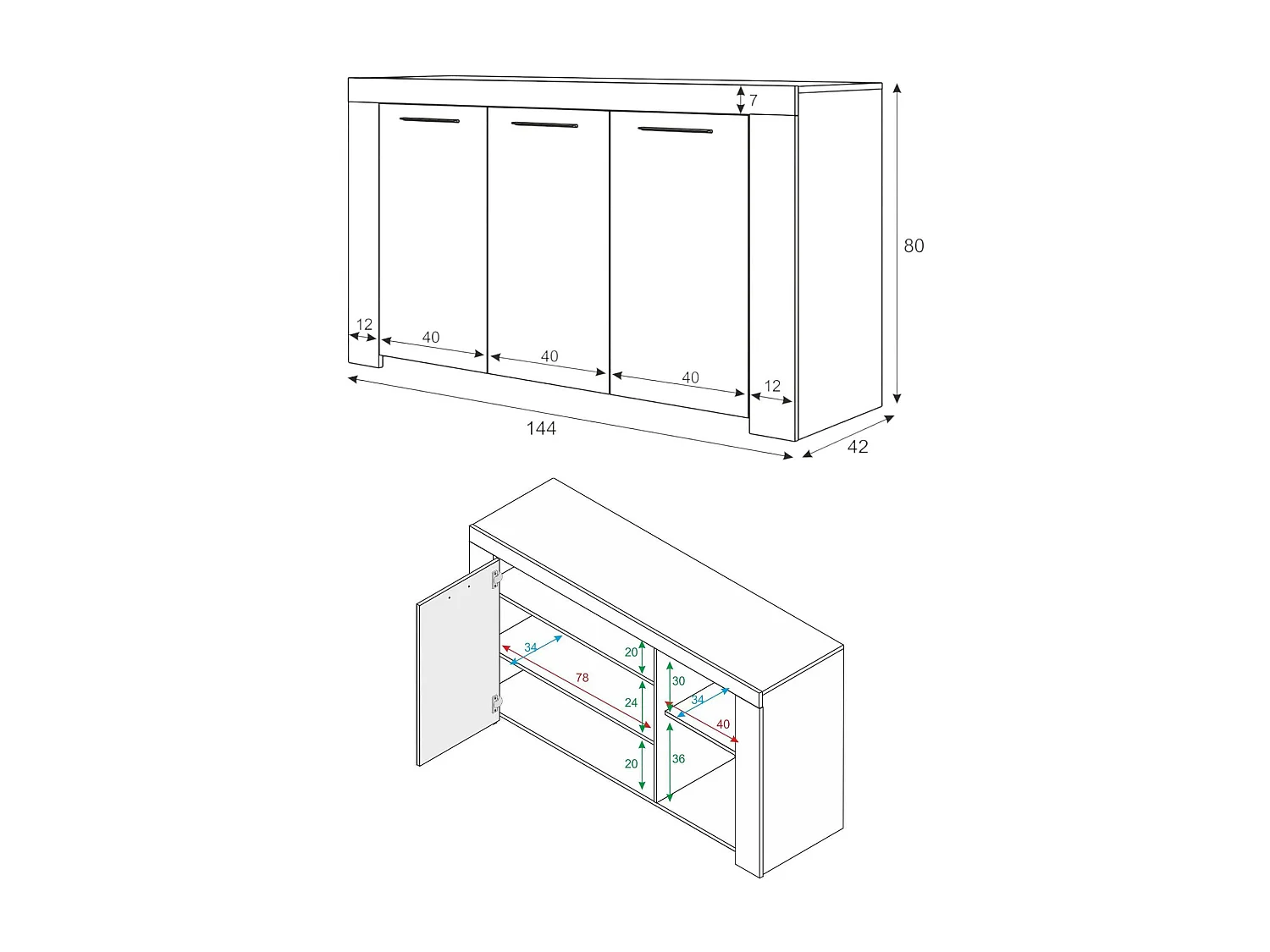 7
80
12
40
40
40
12
144
42
34
78
20
24
20
30
34
40
36