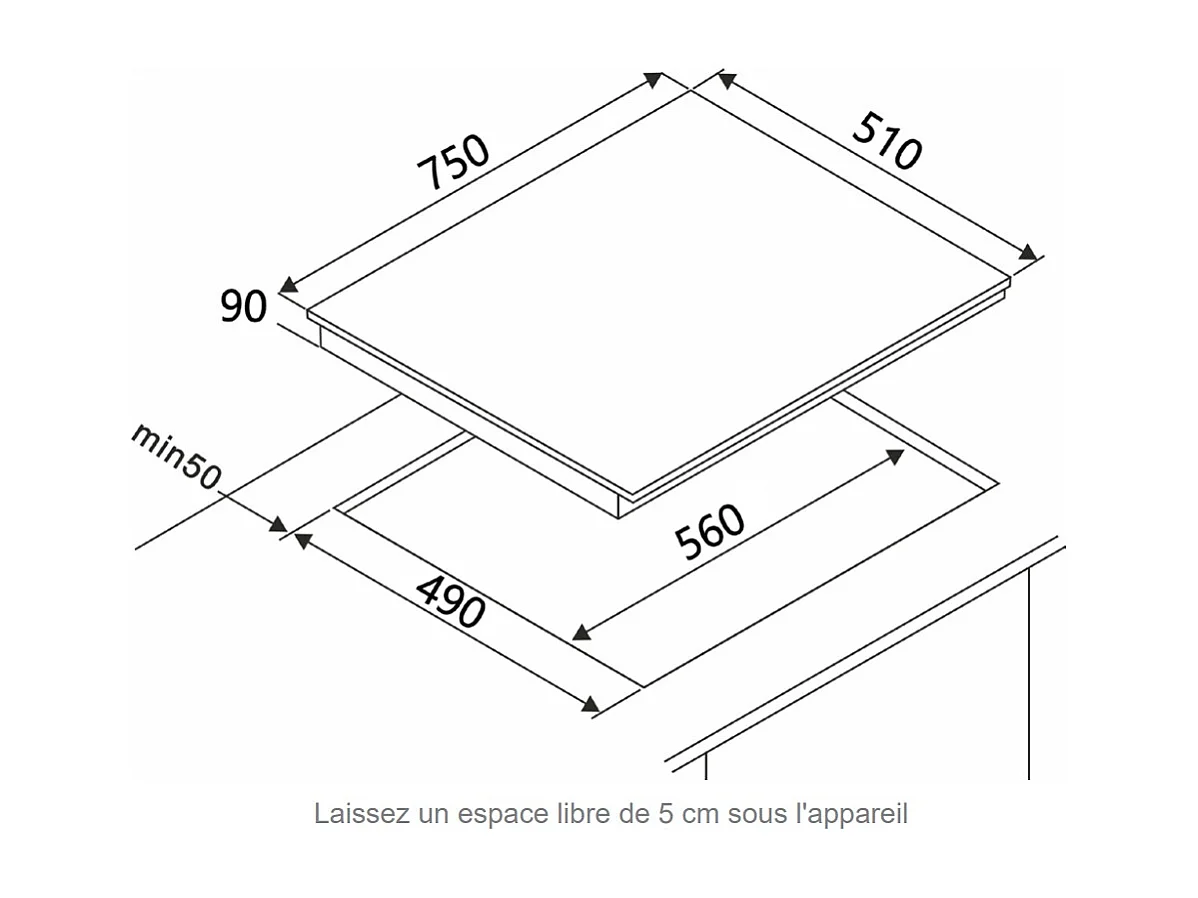 750
510
90
min50
560
490
Laissez un espace libre de 5 cm sous l'appareil