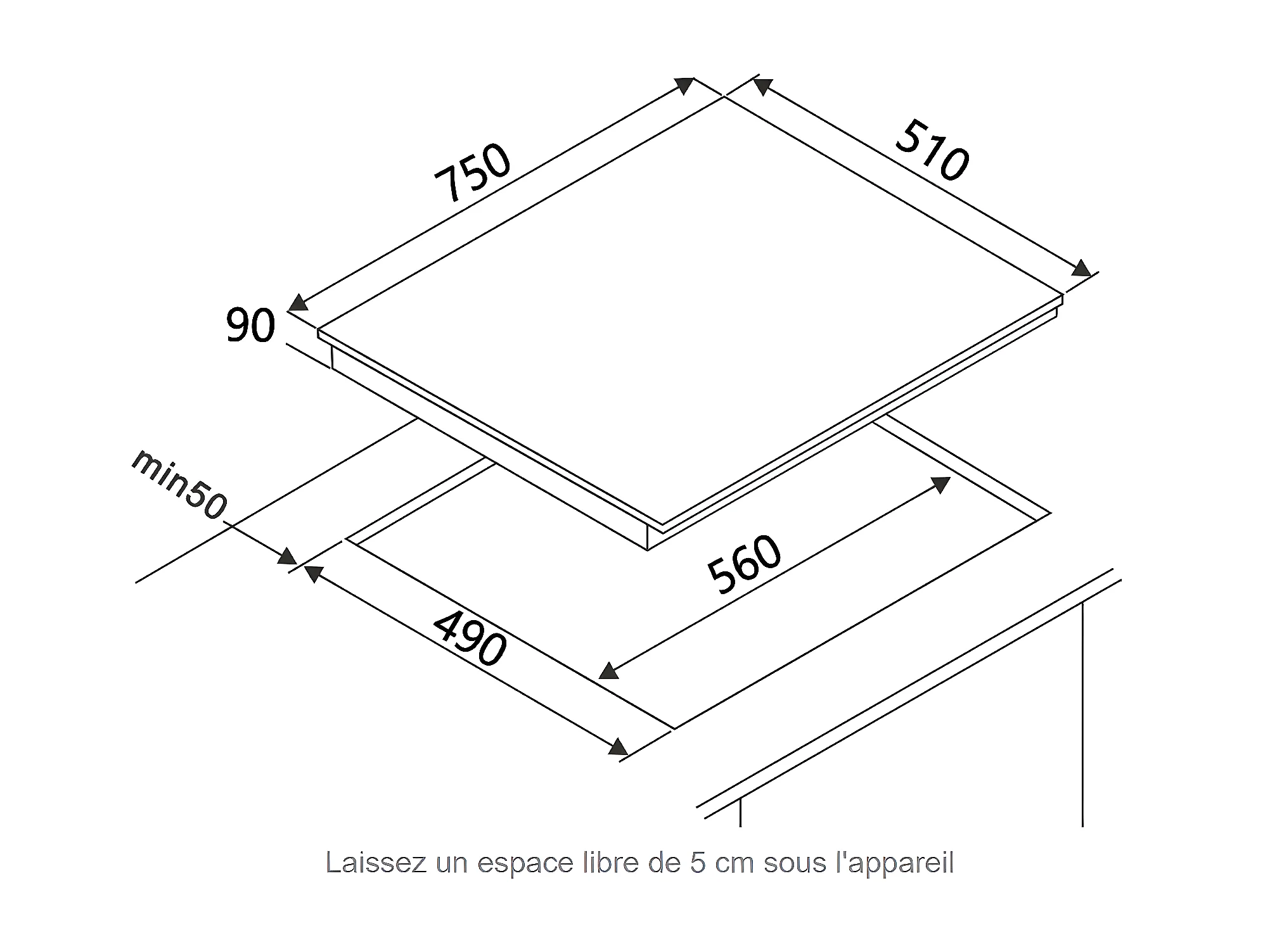 750

510

90

min50

560

490

Laissez un espace libre de 5 cm sous l'appareil