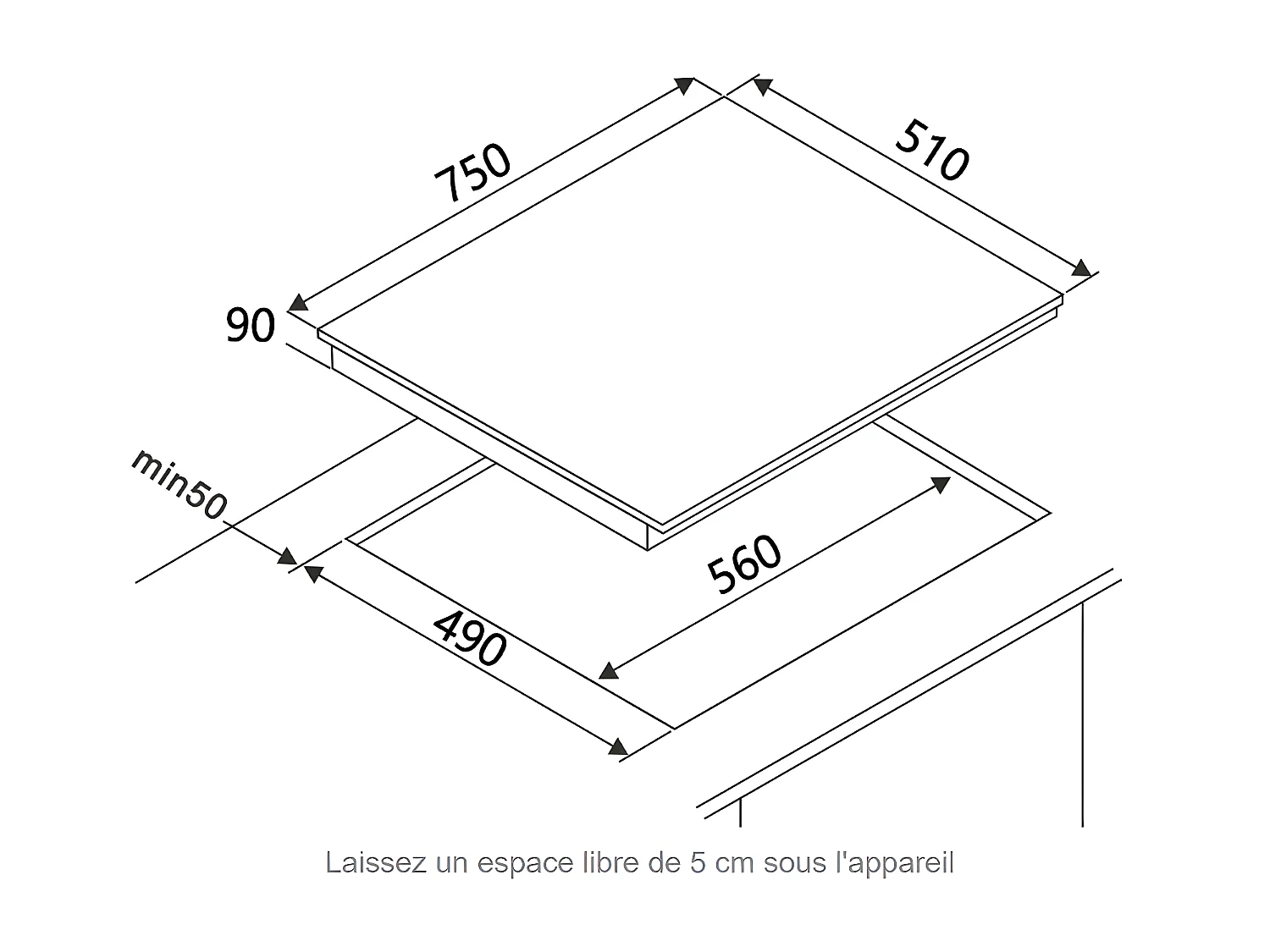 750

510

90

min50

560

490

Laissez un espace libre de 5 cm sous l'appareil