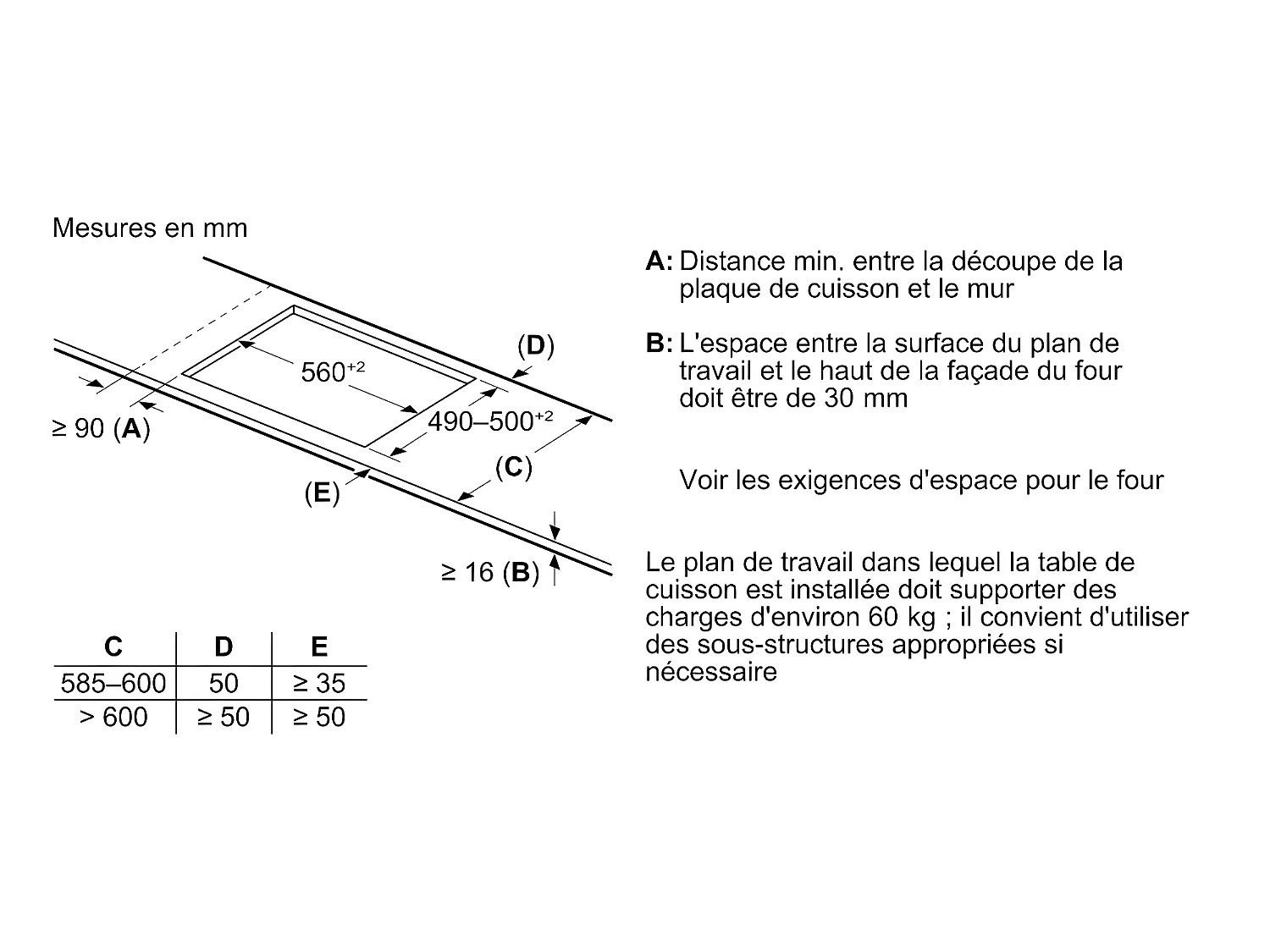 Mesures en mm

(D)

$560^{+2}$

$490–500^{+2}$

≥ 90 (A)

(C)

(E)

≥ 16 (B)

| C | D | E |
|---|---|---|
| 585–600 | 50 | ≥ 35 |
| > 600 | ≥ 50 | ≥ 50 |

A: Distance min. entre la découpe de la plaque de cuisson et le mur

B: L'espace entre la surface du plan de travail et le haut de la façade du four doit être de 30 mm

Voir les exigences d'espace pour le four

Le plan de travail dans lequel la table de cuisson est installée doit supporter des charges d'environ 60 kg ; il convient d'utiliser des sous-structures appropriées si nécessaire