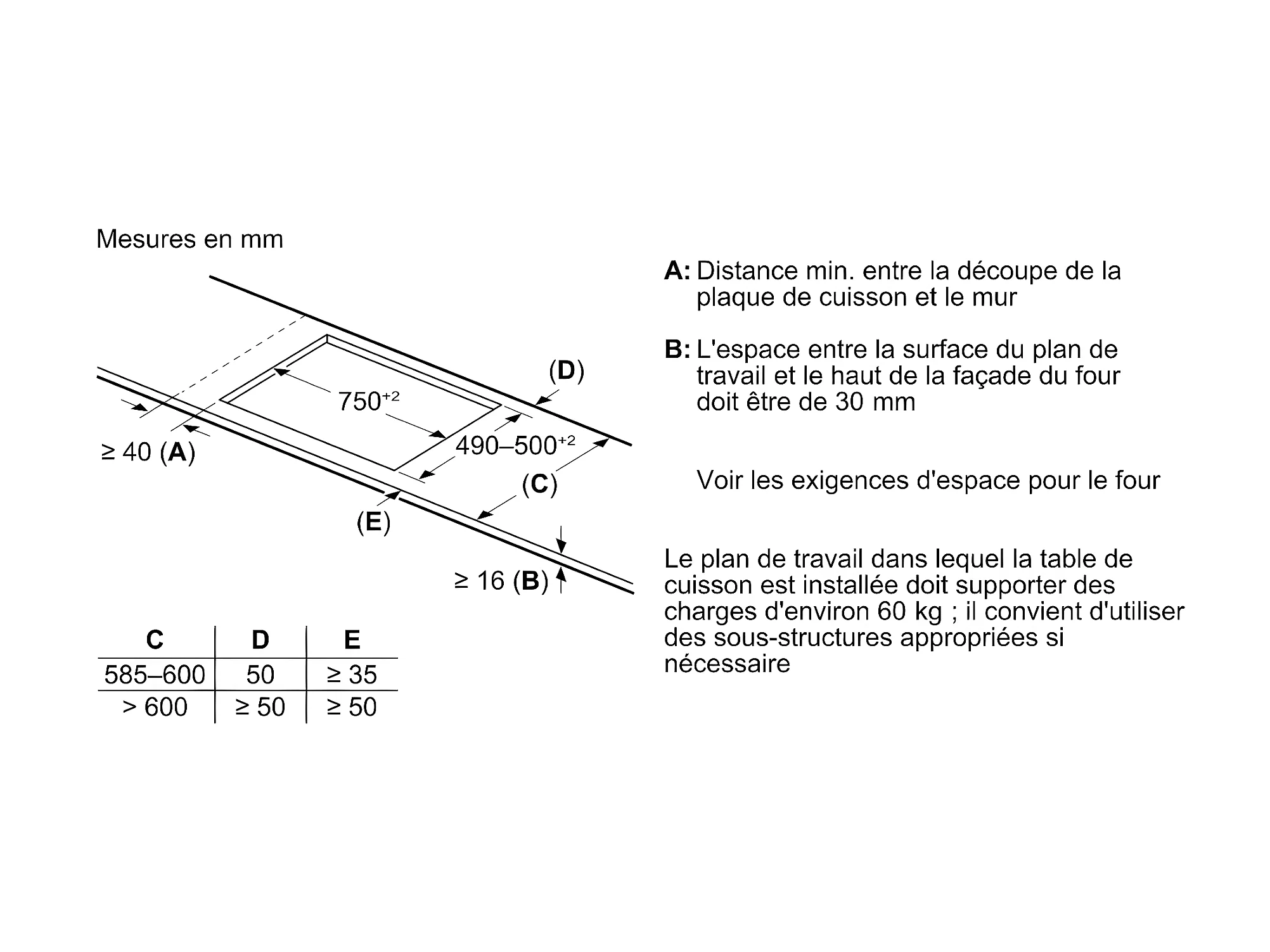 Mesures en mm

(D)

$750^{+2}$

$490–500^{+2}$

≥ 40 (A)

(C)

(E)

≥ 16 (B)

| C | D | E |
|---|---|---|
| 585–600 | 50 | ≥ 35 |
| > 600 | ≥ 50 | ≥ 50 |

A: Distance min. entre la découpe de la plaque de cuisson et le mur

B: L'espace entre la surface du plan de travail et le haut de la façade du four doit être de 30 mm

Voir les exigences d'espace pour le four

Le plan de travail dans lequel la table de cuisson est installée doit supporter des charges d'environ 60 kg ; il convient d'utiliser des sous-structures appropriées si nécessaire