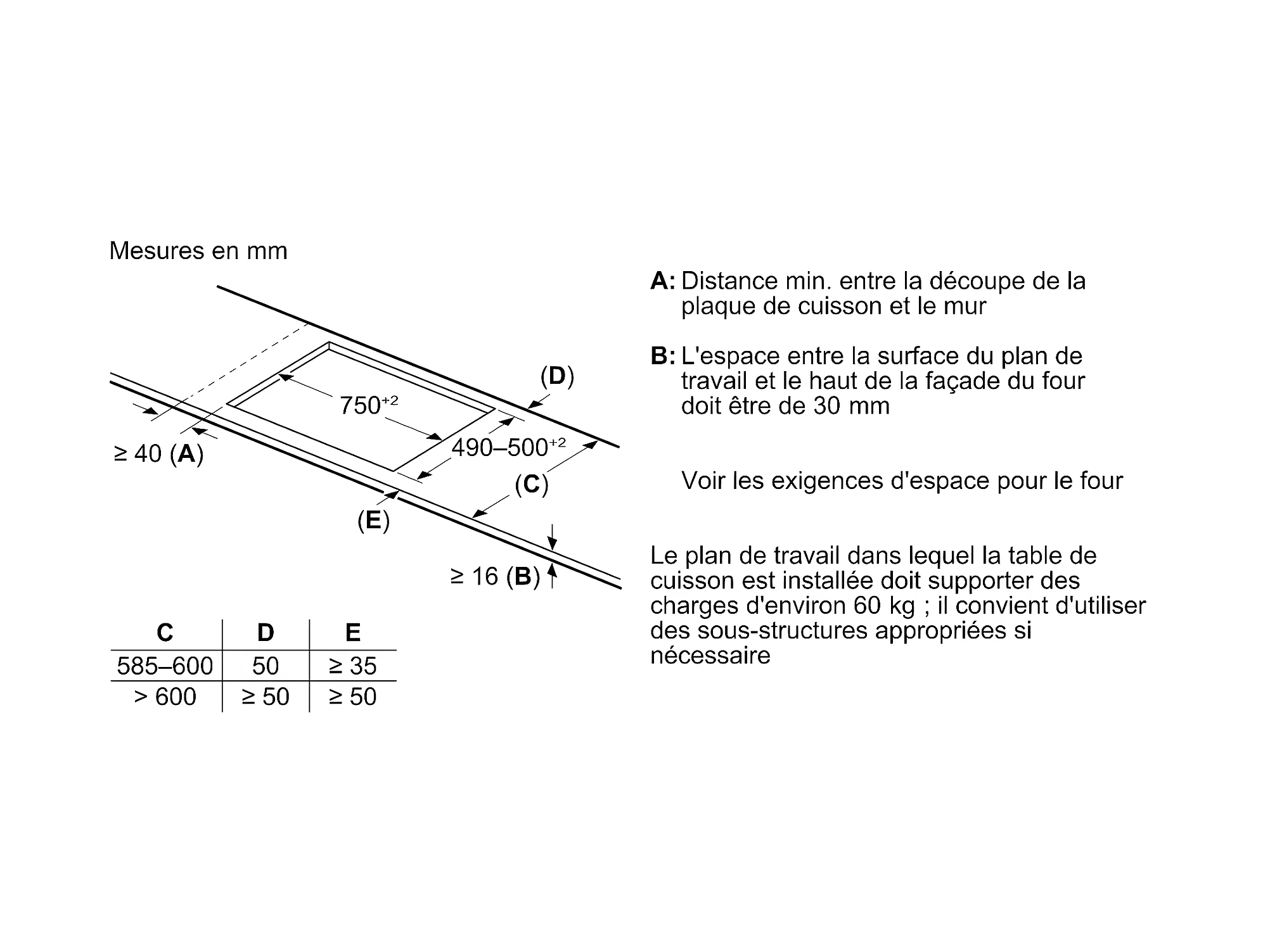 Mesures en mm

(D)

$750^{+2}$

$490–500^{+2}$

≥ 40 (A)

(C)

(E)

≥ 16 (B)

| C | D | E |
|---|---|---|
| 585–600 | 50 | ≥ 35 |
| > 600 | ≥ 50 | ≥ 50 |

A: Distance min. entre la découpe de la plaque de cuisson et le mur

B: L'espace entre la surface du plan de travail et le haut de la façade du four doit être de 30 mm

Voir les exigences d'espace pour le four

Le plan de travail dans lequel la table de cuisson est installée doit supporter des charges d'environ 60 kg ; il convient d'utiliser des sous-structures appropriées si nécessaire