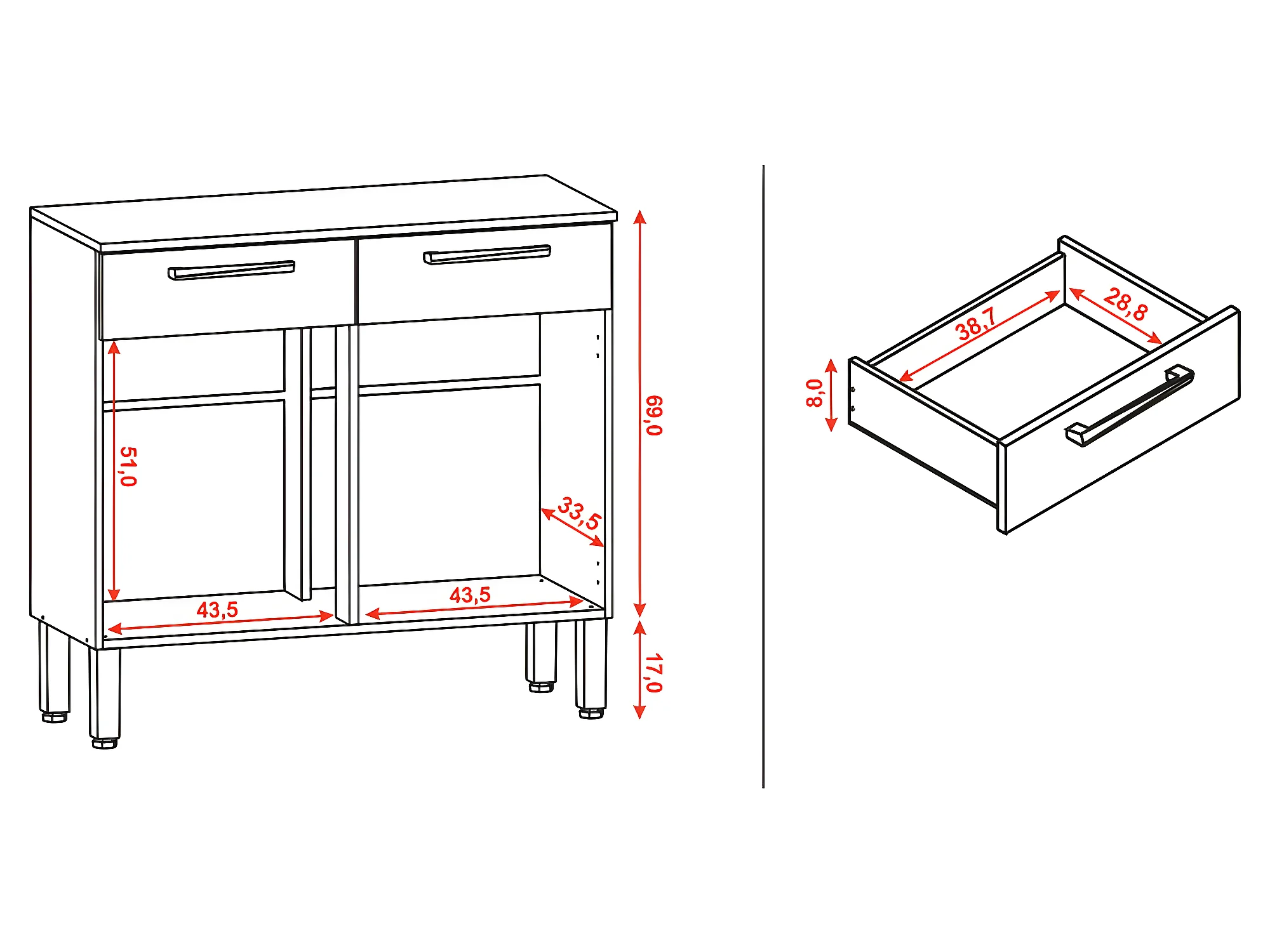 51,0
43,5
43,5
33,5
69,0
17,0
8,0
38,7
28,8