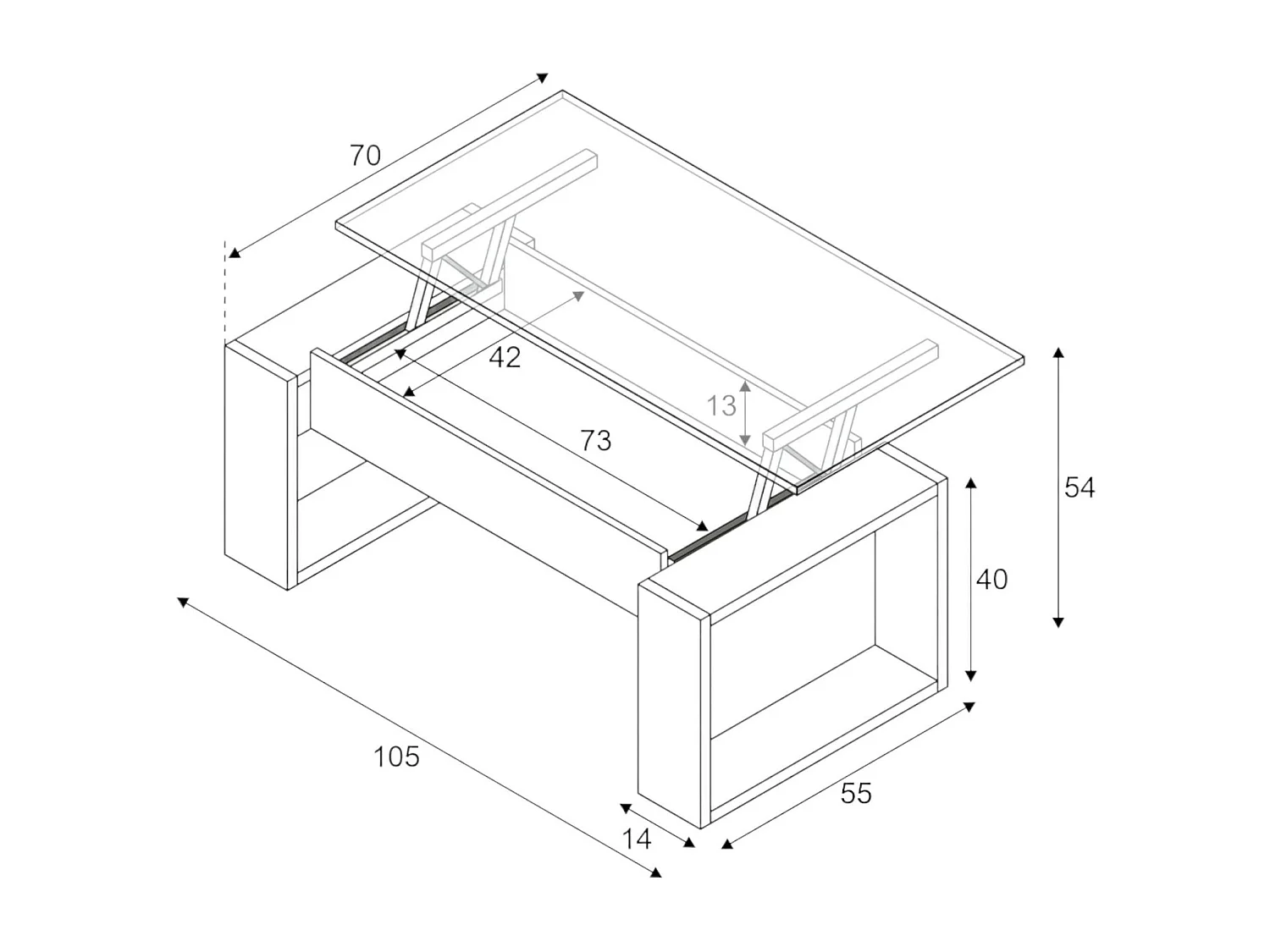 70

42

13

73

54

40

105

55

14