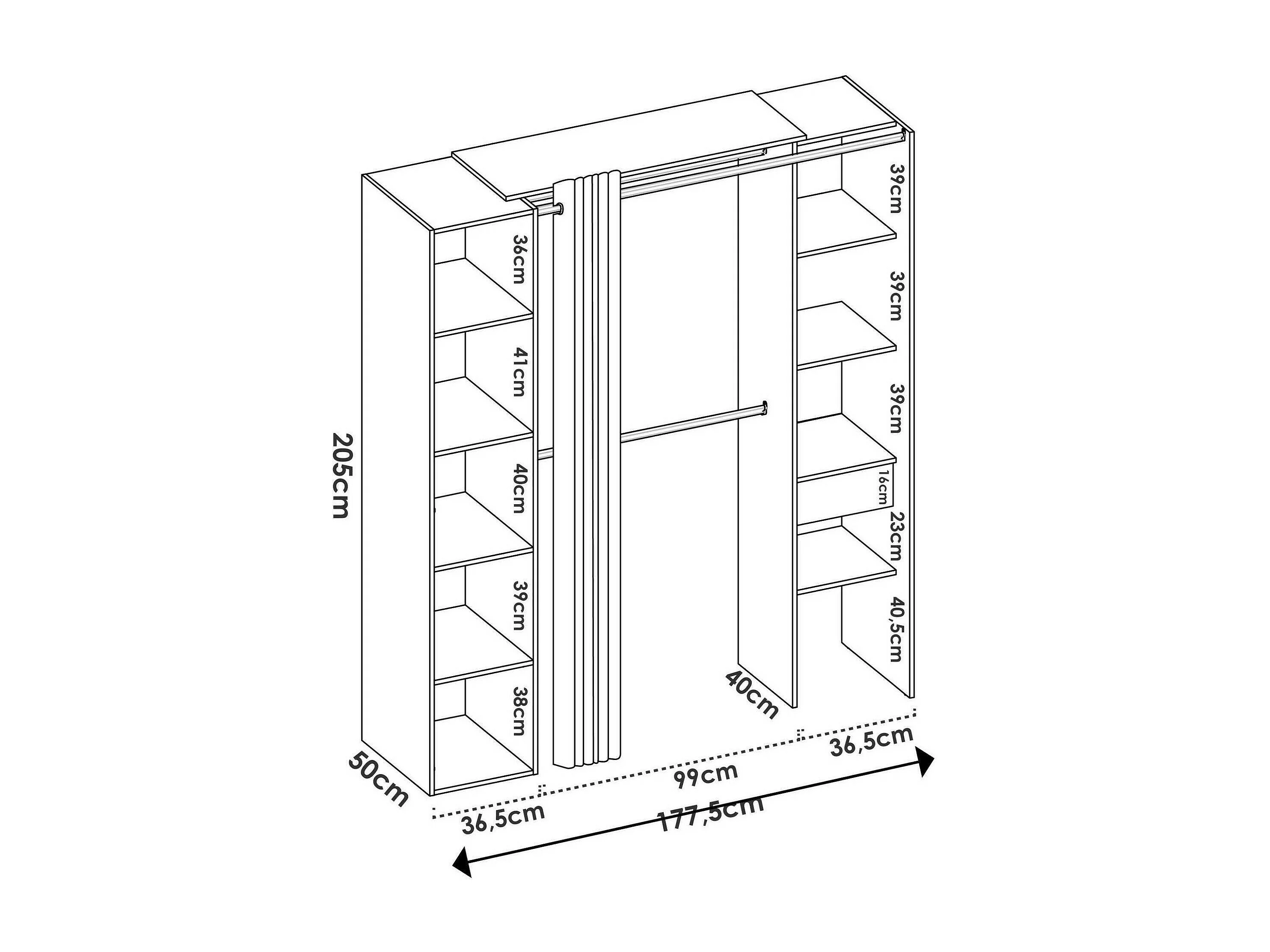 205cm
36cm
41cm
40cm
39cm
38cm
39cm
39cm
39cm
16cm
23cm
40,5cm
40cm
50cm
36,5cm
99cm
36,5cm
177,5cm