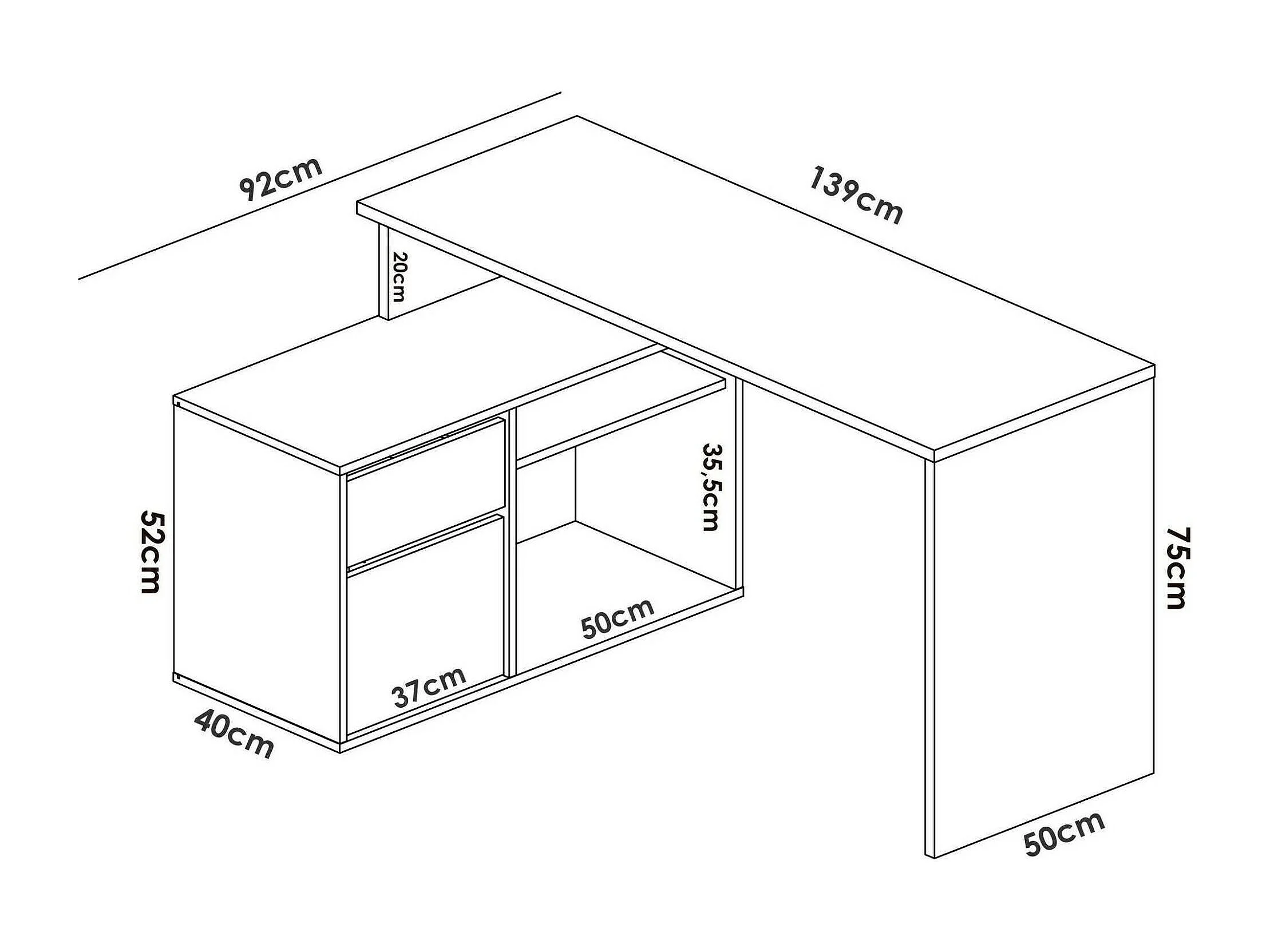 92cm

139cm

20cm

35,5cm

52cm

75cm

50cm

37cm

40cm

50cm