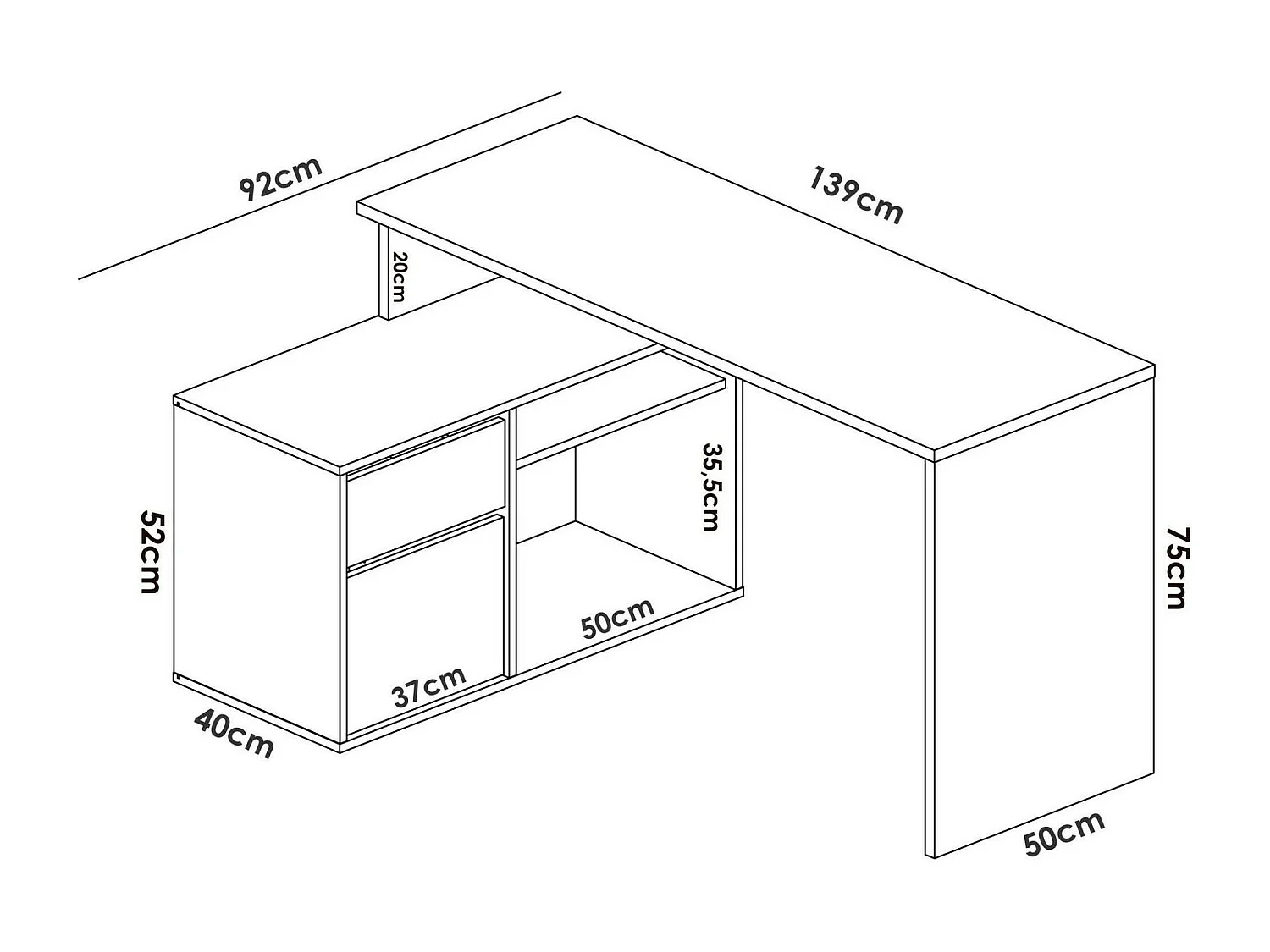 92cm

139cm

20cm

35,5cm

52cm

75cm

50cm

37cm

40cm

50cm