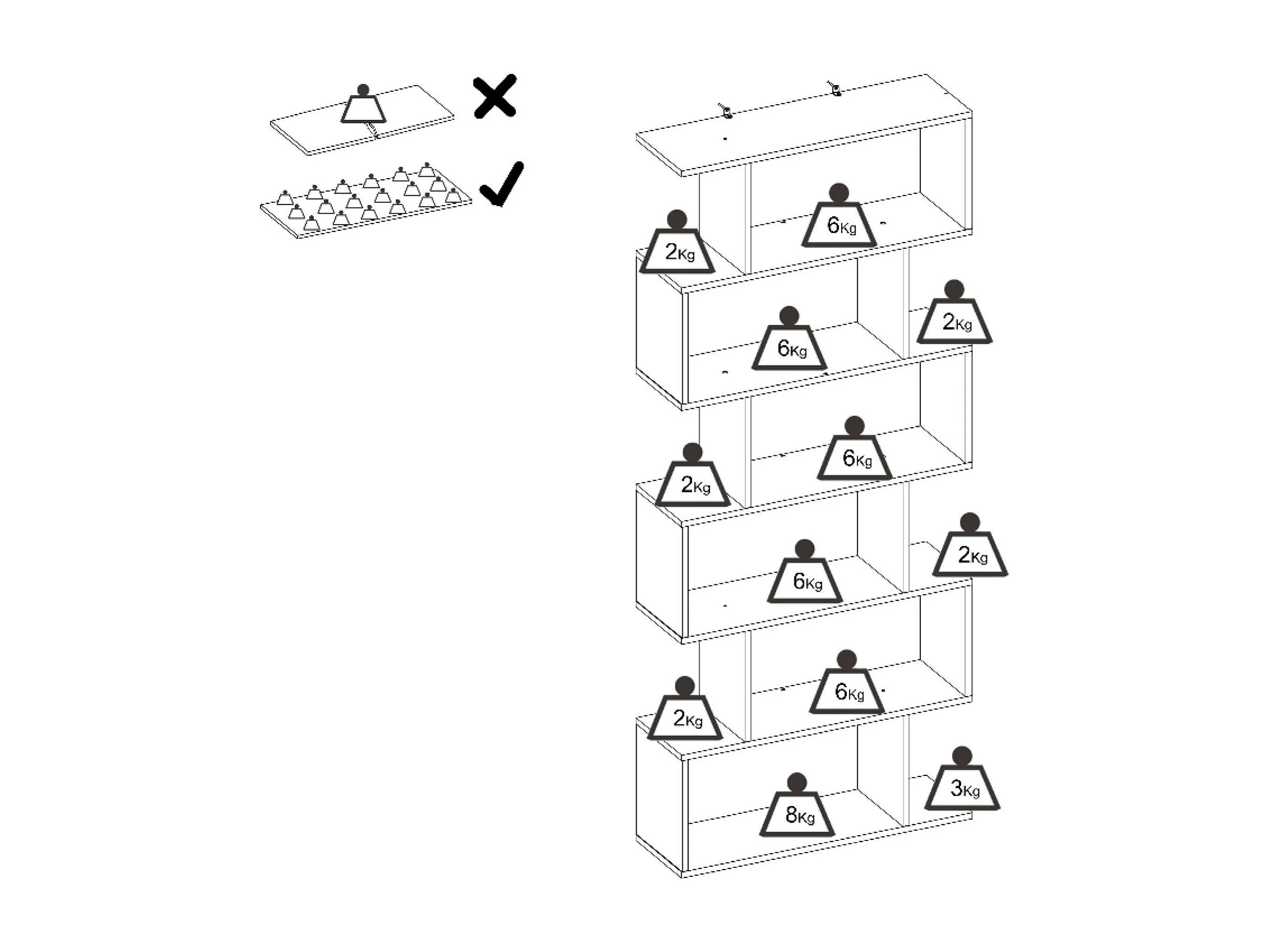 2Kg
6Kg
6Kg
2Kg
2Kg
6Kg
6Kg
2Kg
2Kg
6Kg
8Kg
3Kg