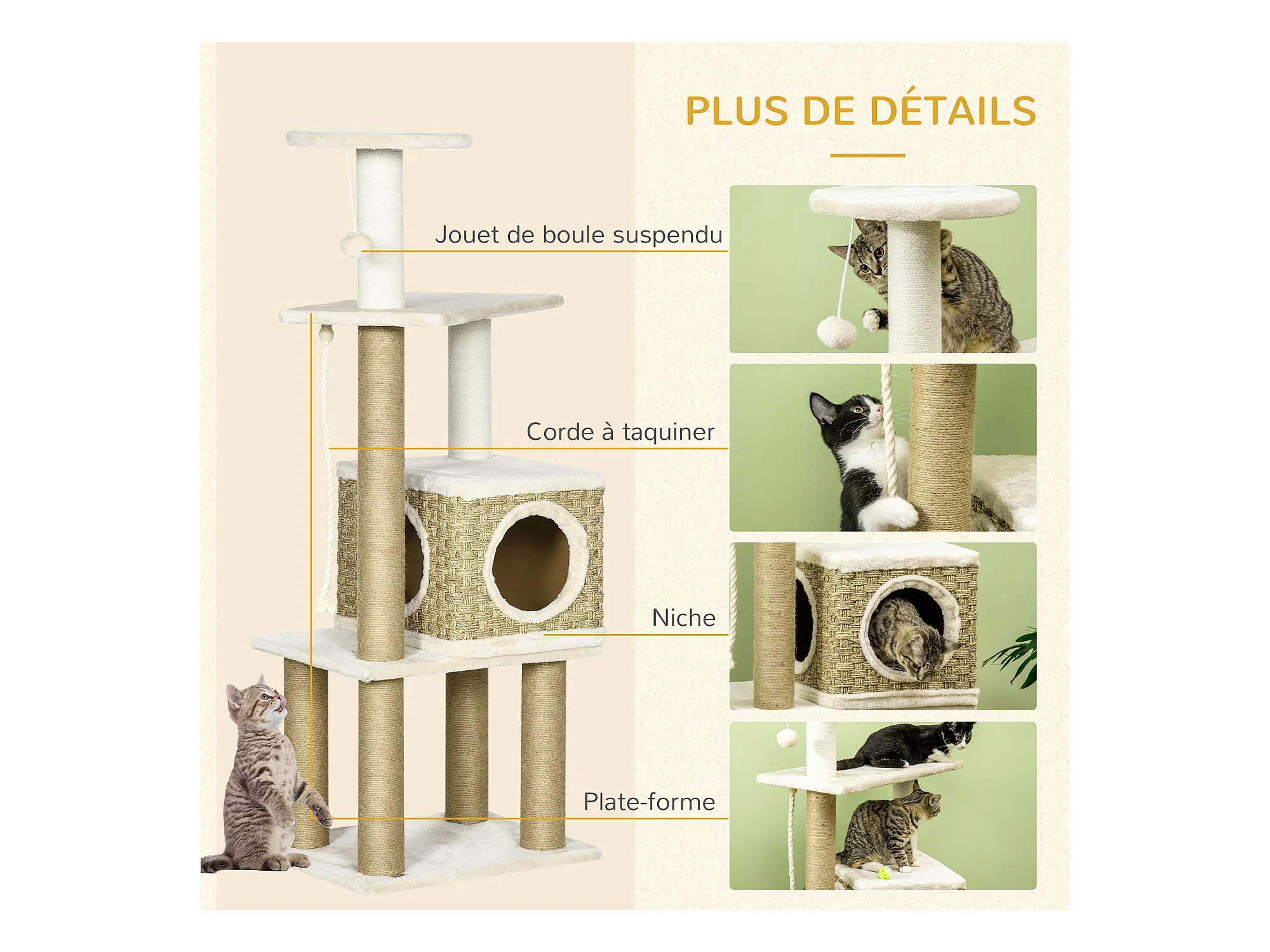 PLUS DE DÉTAILS

Jouet de boule suspendu

Corde à taquiner

Niche

Plate-forme