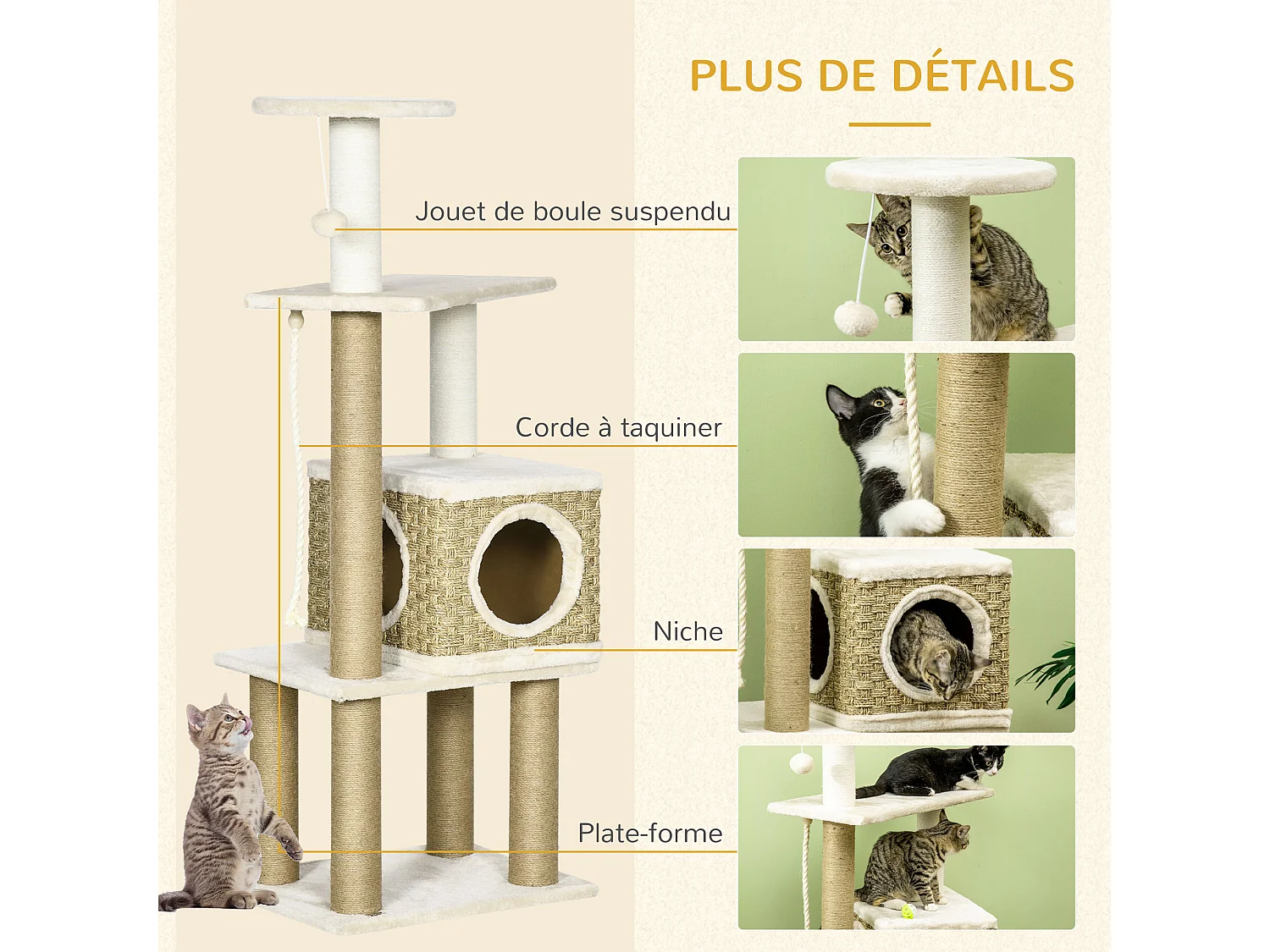 PLUS DE DÉTAILS

Jouet de boule suspendu

Corde à taquiner

Niche

Plate-forme