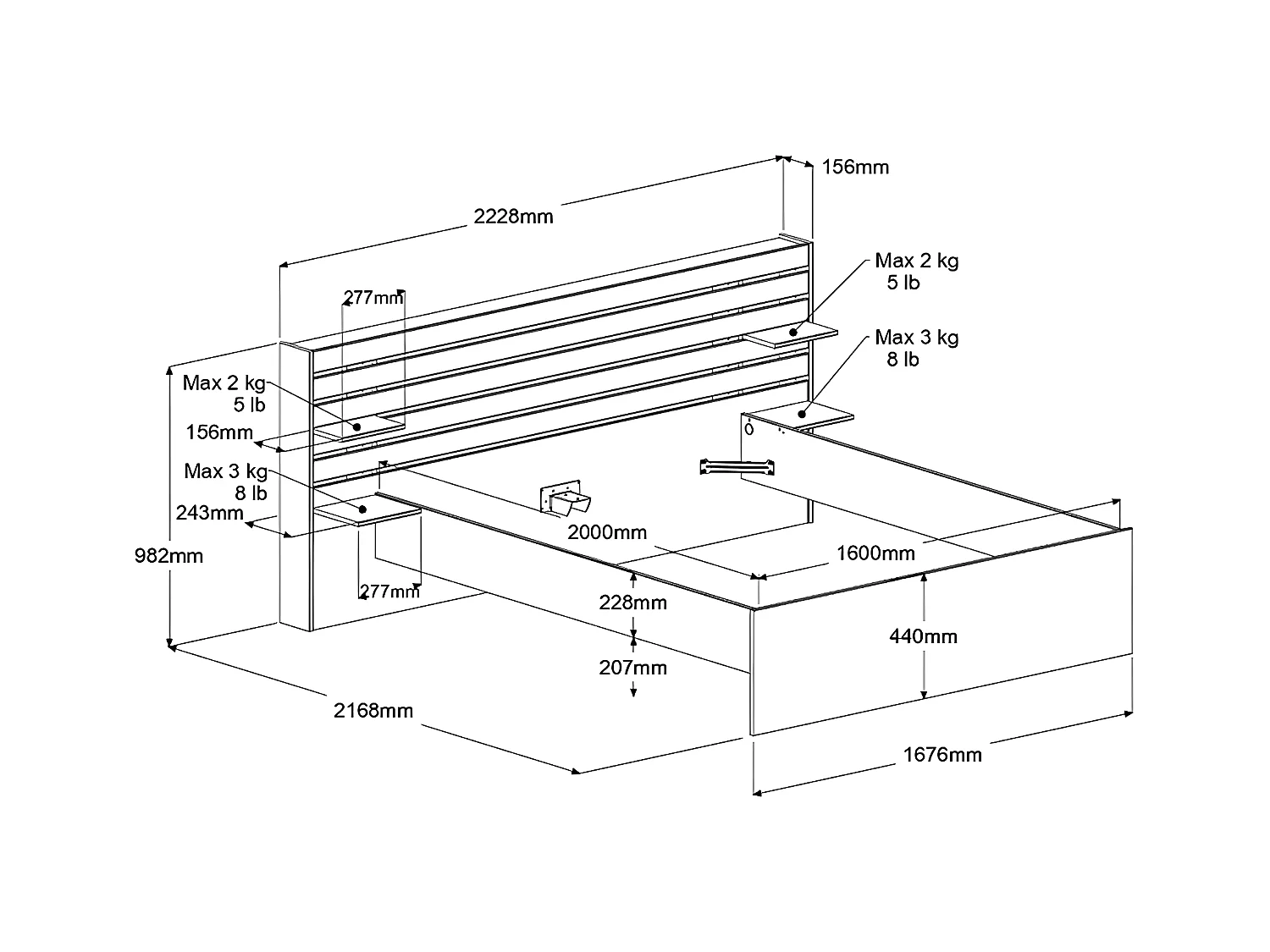 156mm

2228mm

Max 2 kg
5 lb

277mm

Max 3 kg
8 lb

Max 2 kg
5 lb

156mm

Max 3 kg
8 lb

243mm

982mm

2000mm

1600mm

277mm

228mm

440mm

207mm

2168mm

1676mm