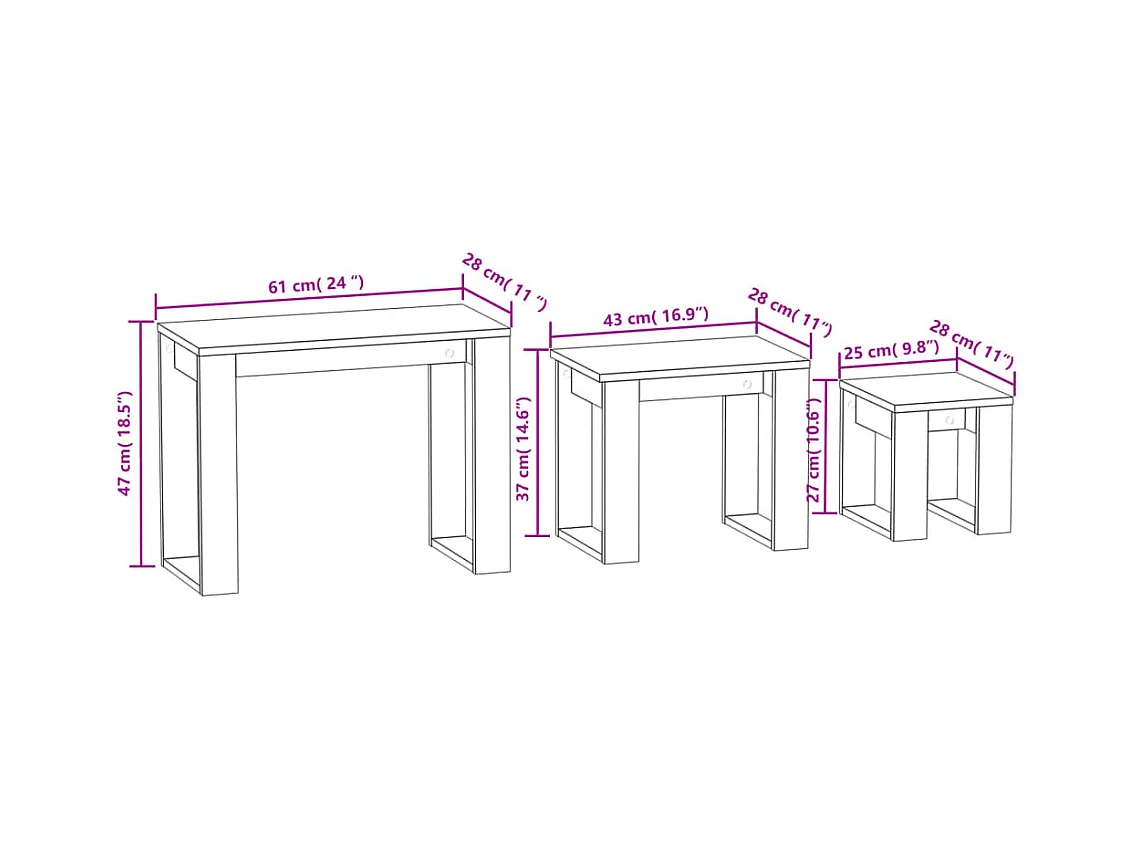 61 cm( 24 ")
28 cm( 11 ")
47 cm( 18.5")
43 cm( 16.9")
28 cm( 11")
37 cm( 14.6")
25 cm( 9.8")
28 cm( 11")
27 cm( 10.6")