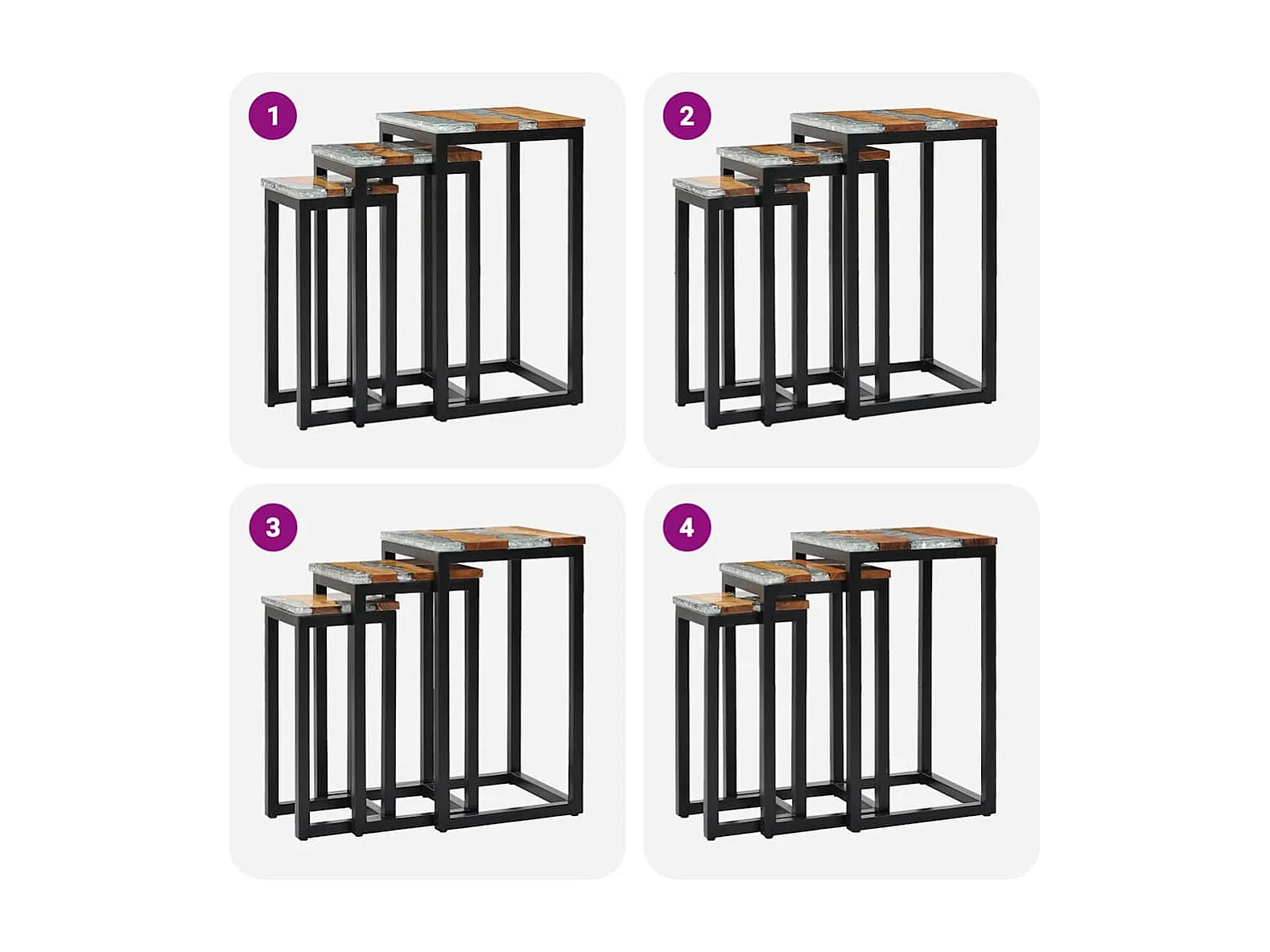 1

2

3

4