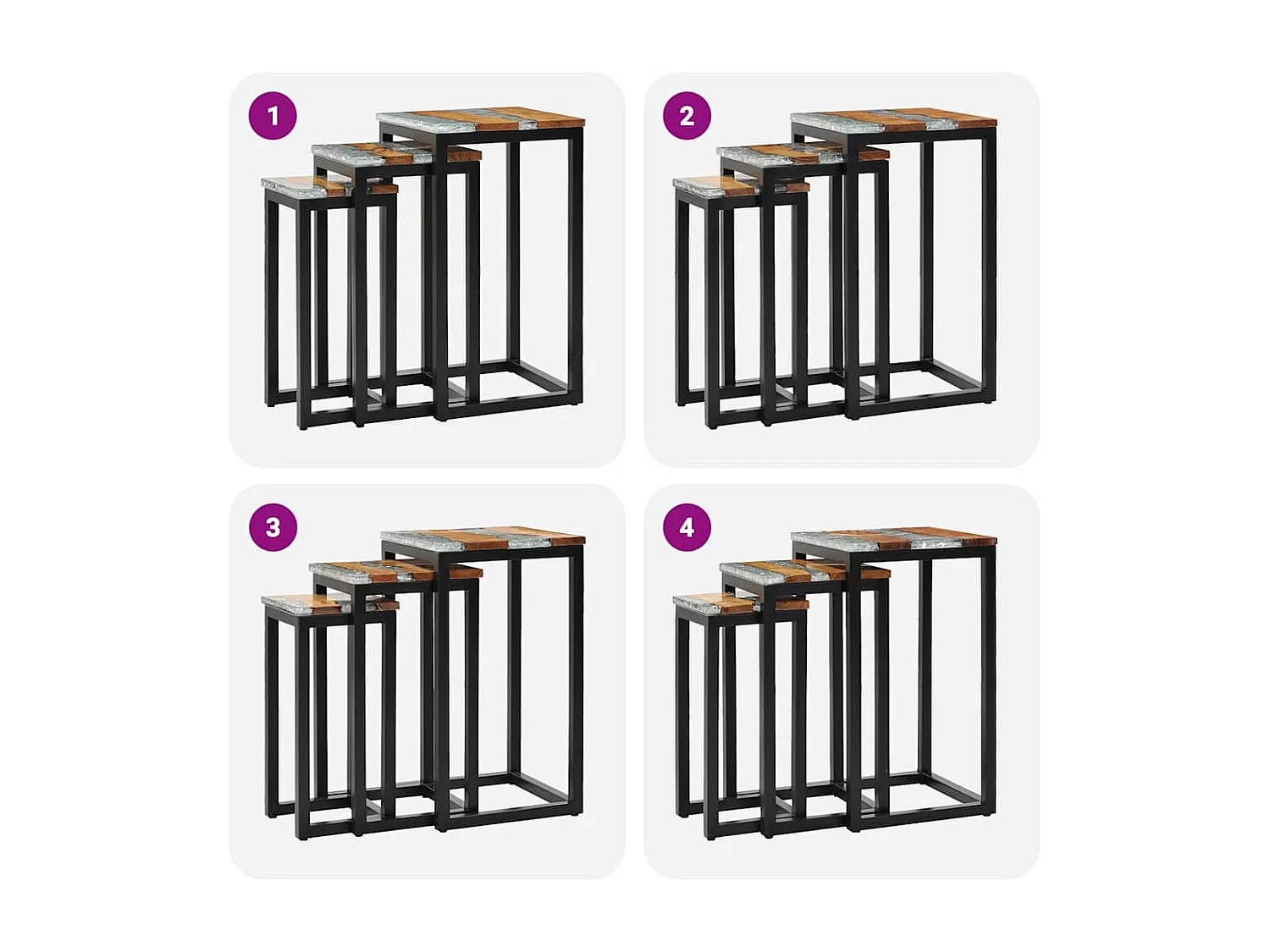 1

2

3

4