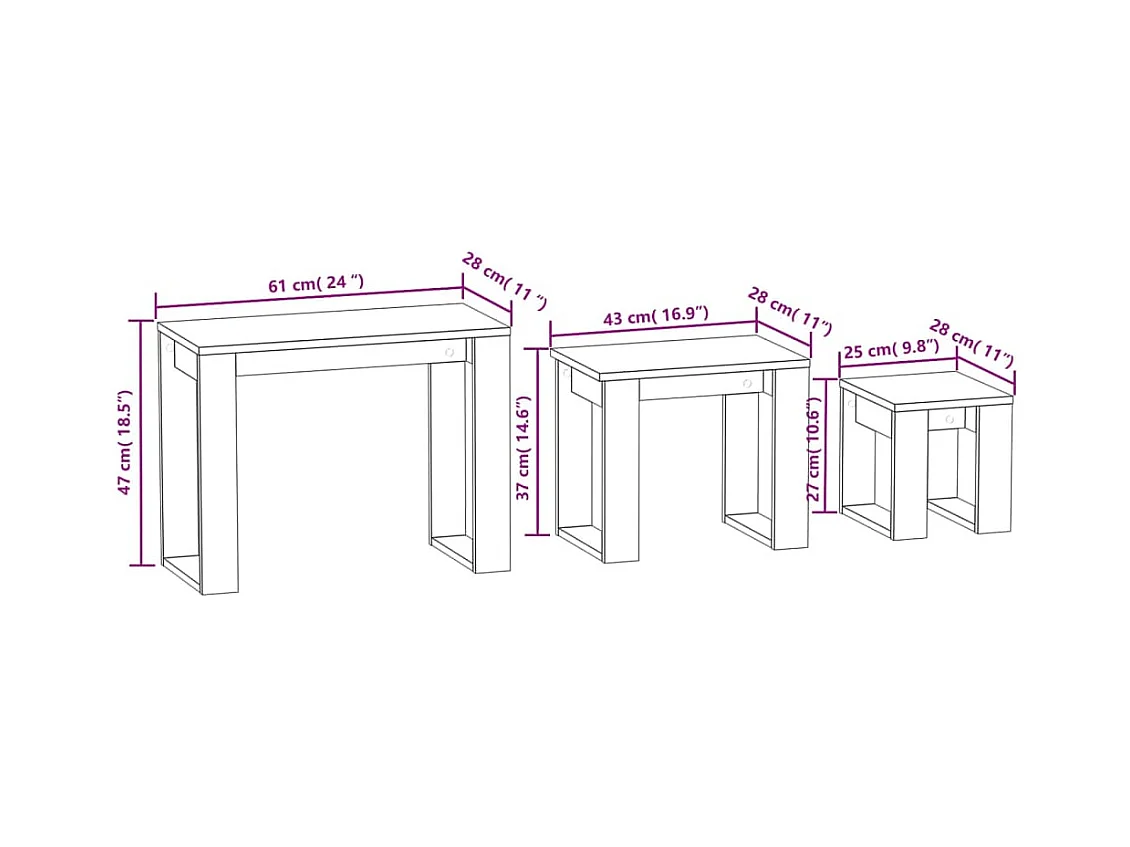 61 cm( 24 ")
28 cm( 11 ")
47 cm( 18.5")
43 cm( 16.9")
28 cm( 11")
37 cm( 14.6")
25 cm( 9.8")
28 cm( 11")
27 cm( 10.6")