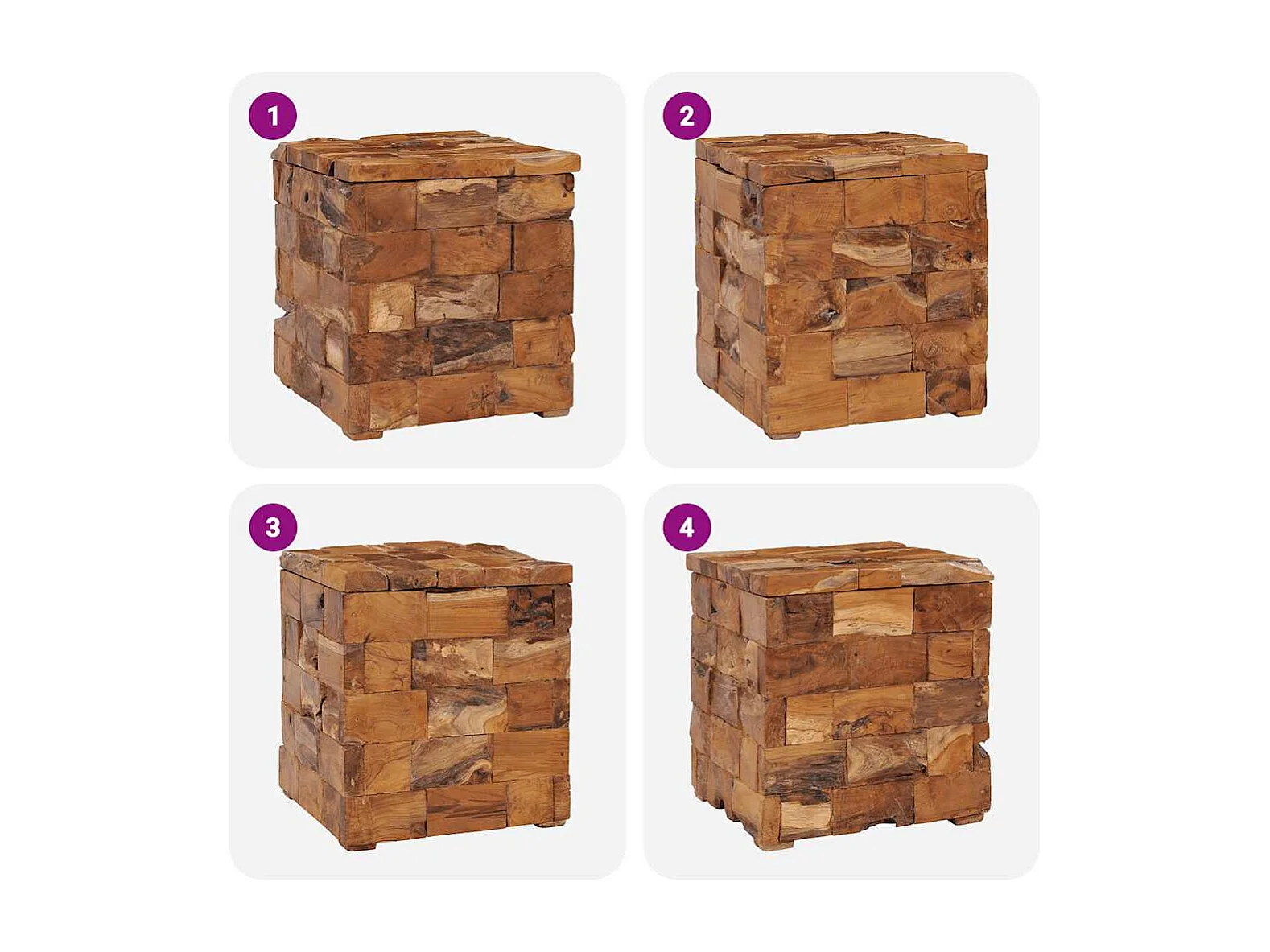 1

2

3

4