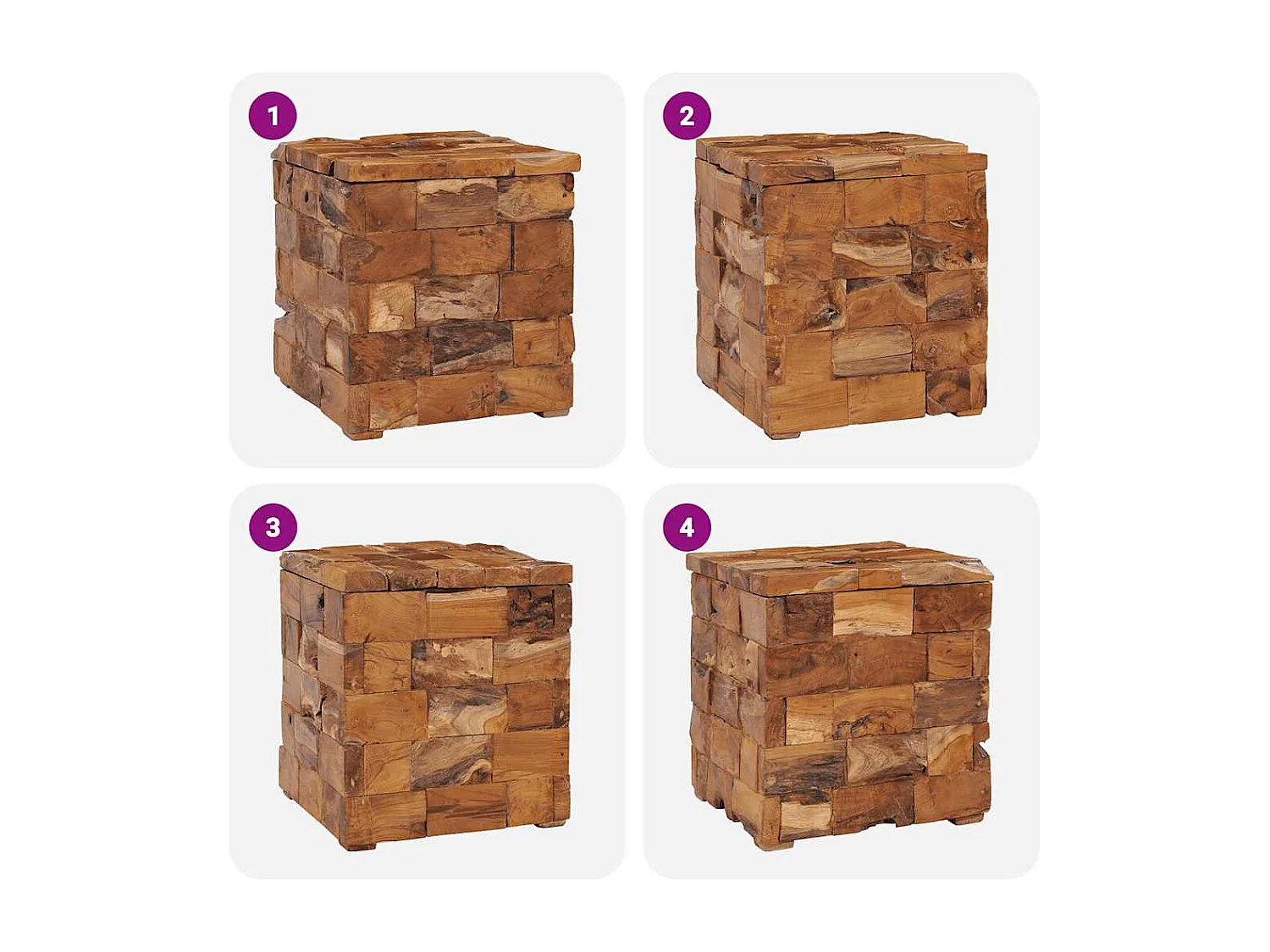 1

2

3

4