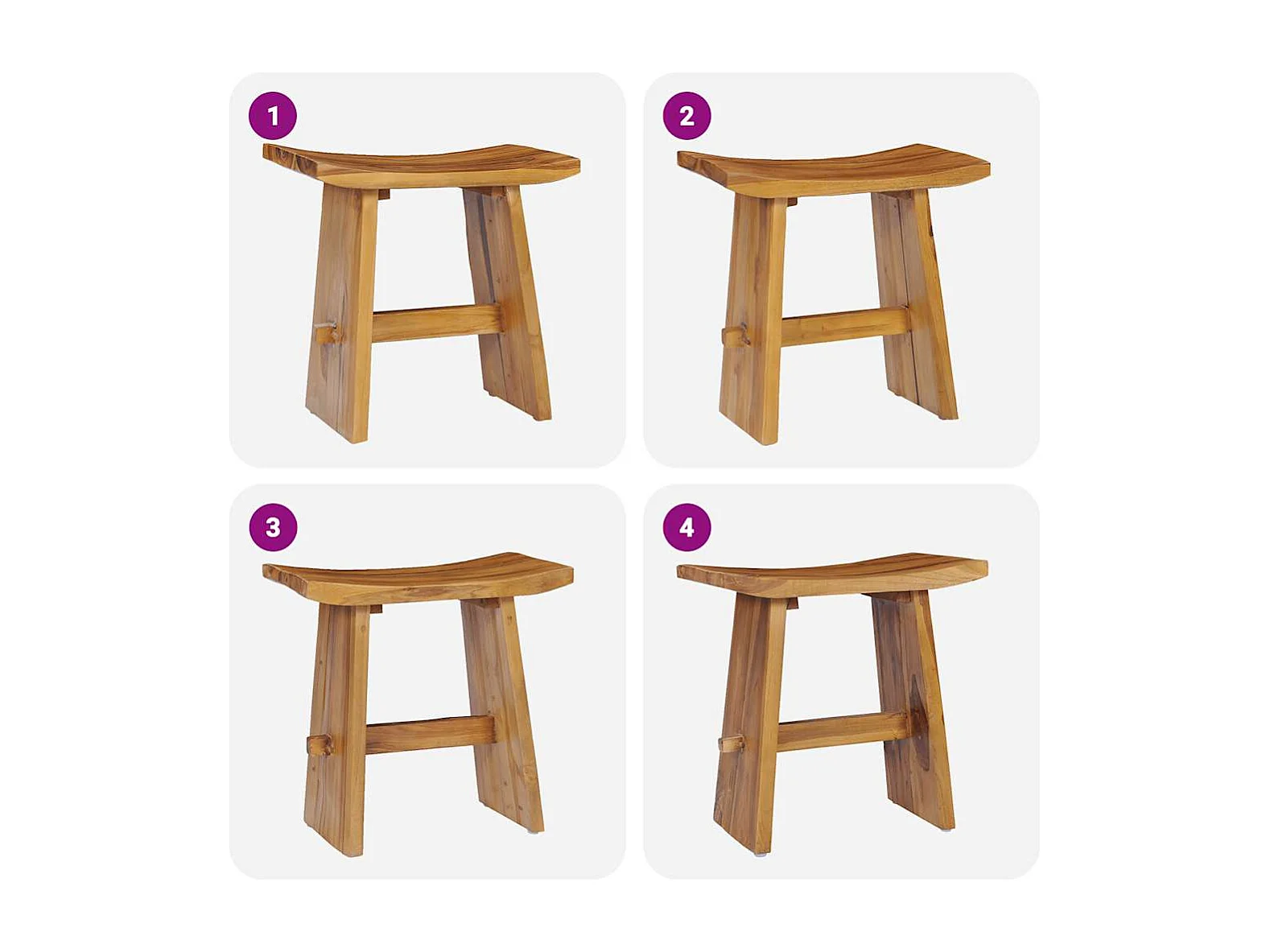 1
2
3
4