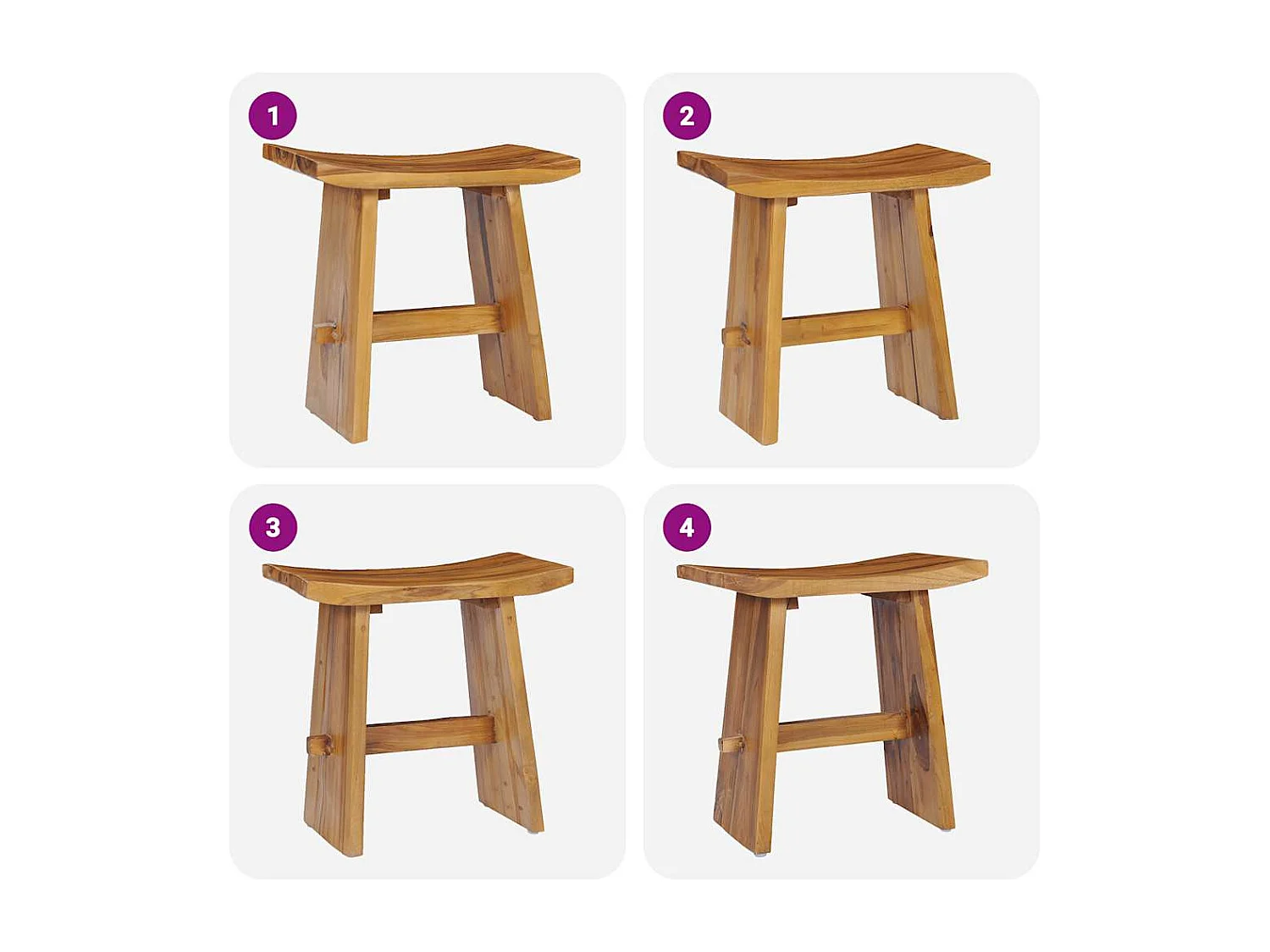 1

2

3

4