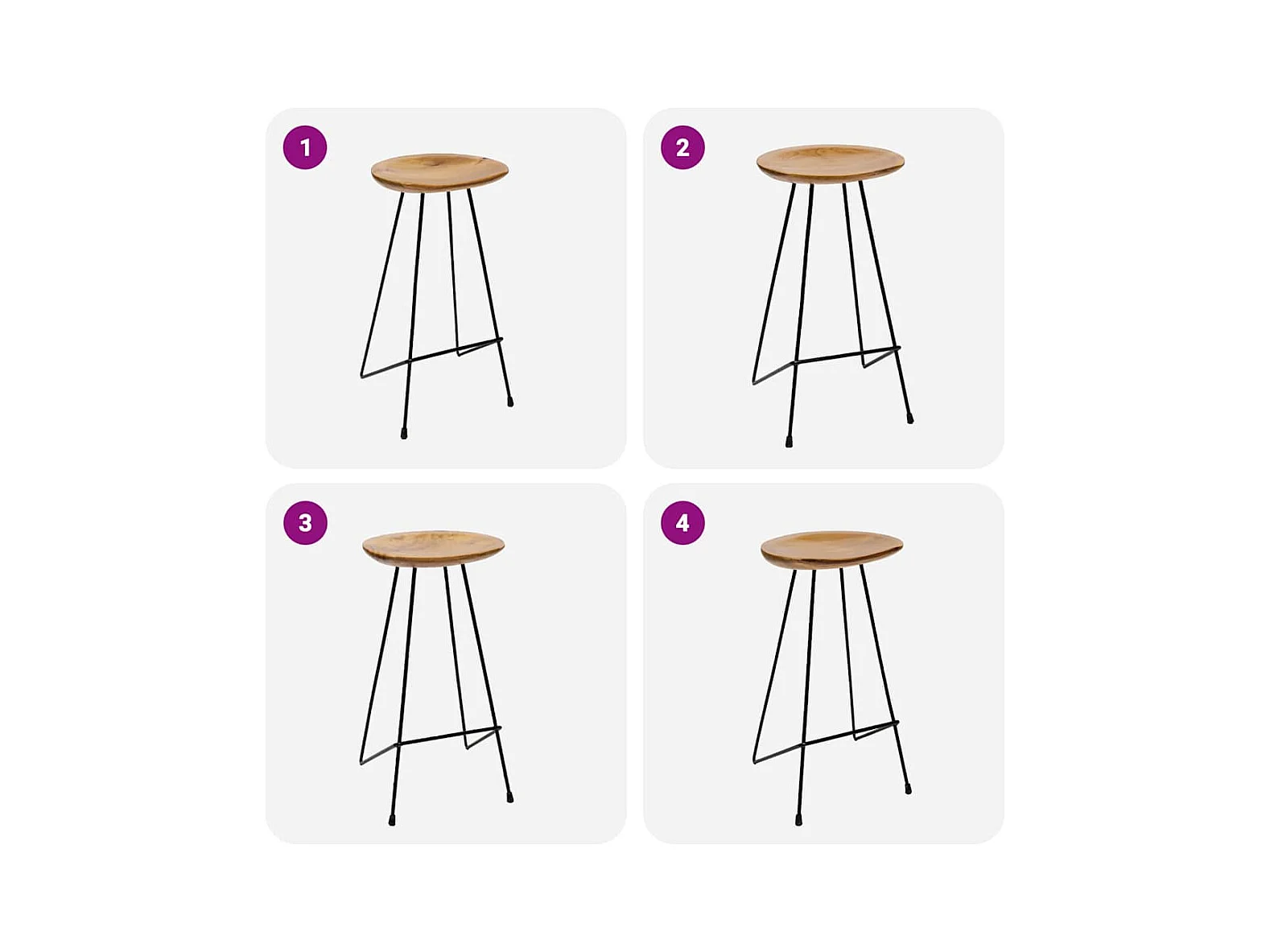 1

2

3

4