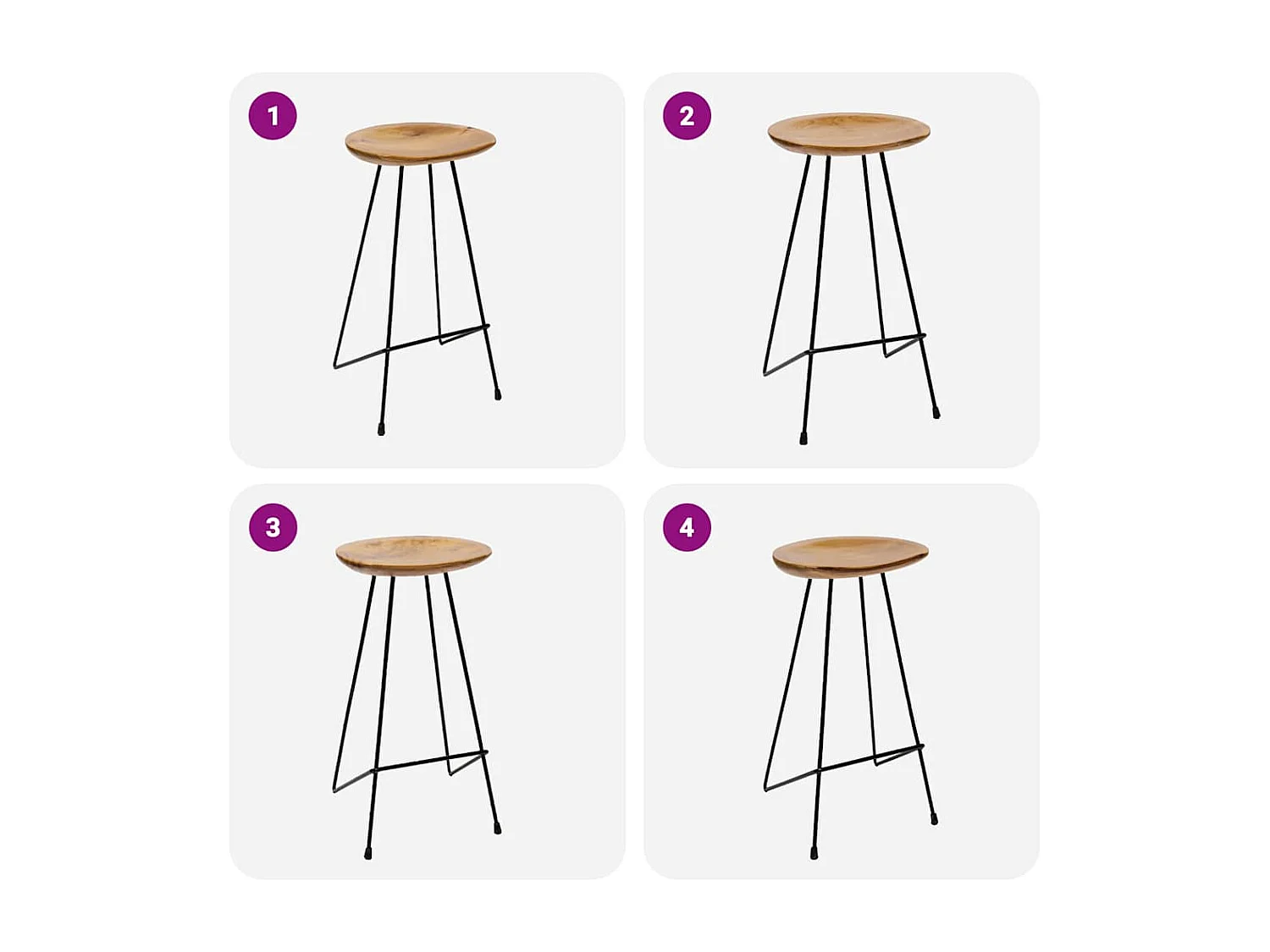 1

2

3

4