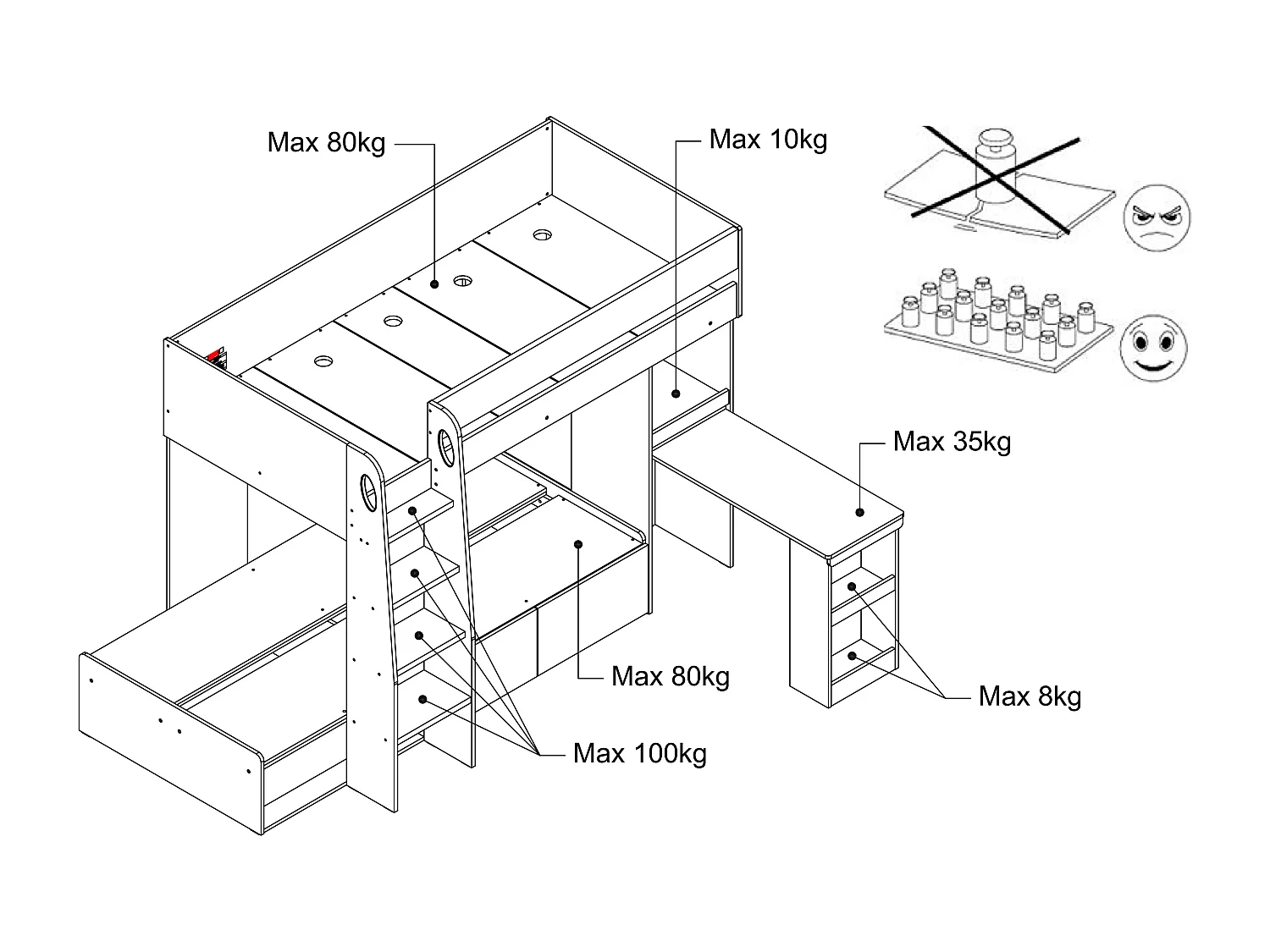 Max 80kg

Max 10kg

Max 35kg

Max 80kg

Max 8kg

Max 100kg