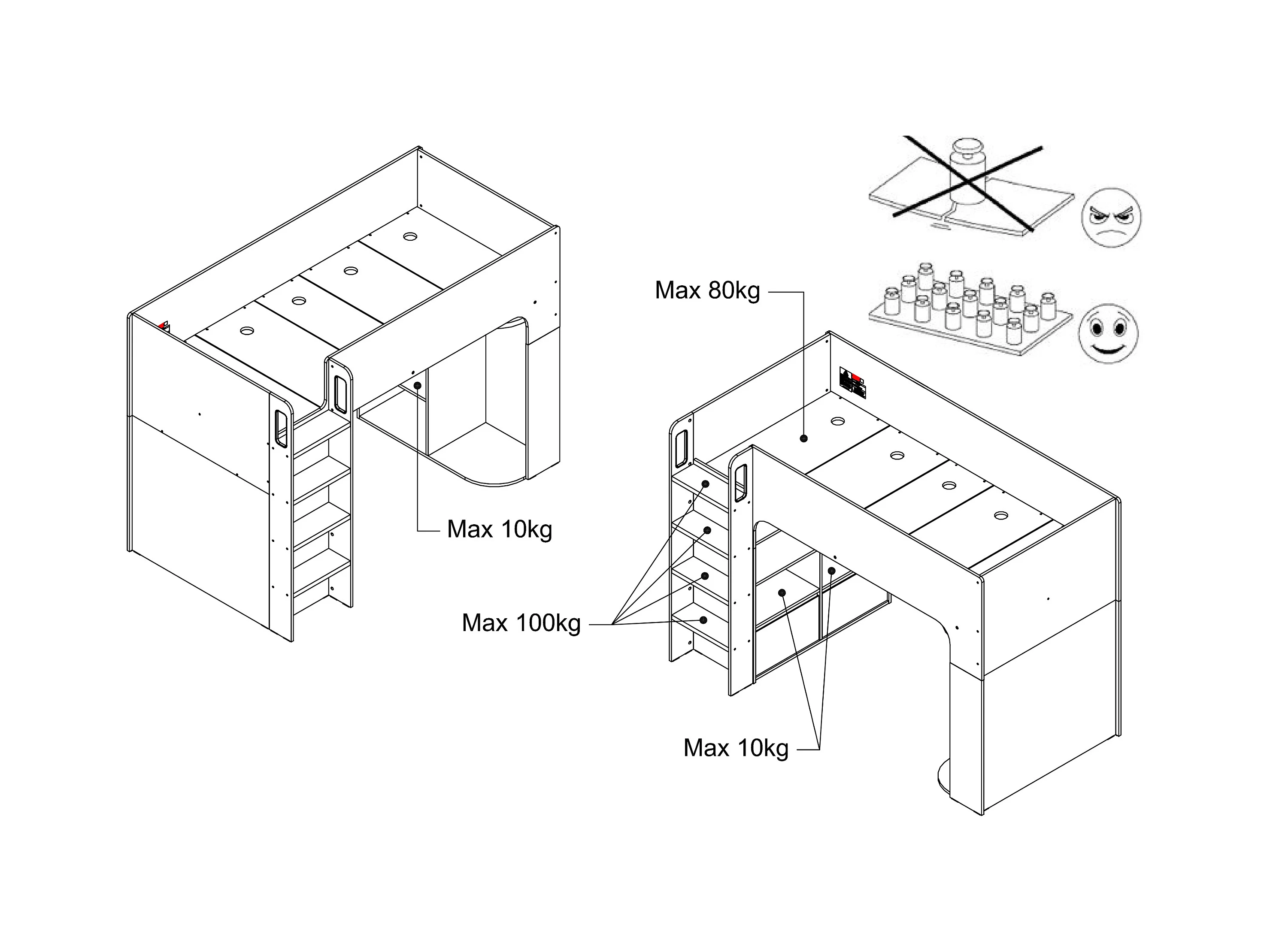 Max 10kg

Max 80kg

Max 100kg

Max 10kg