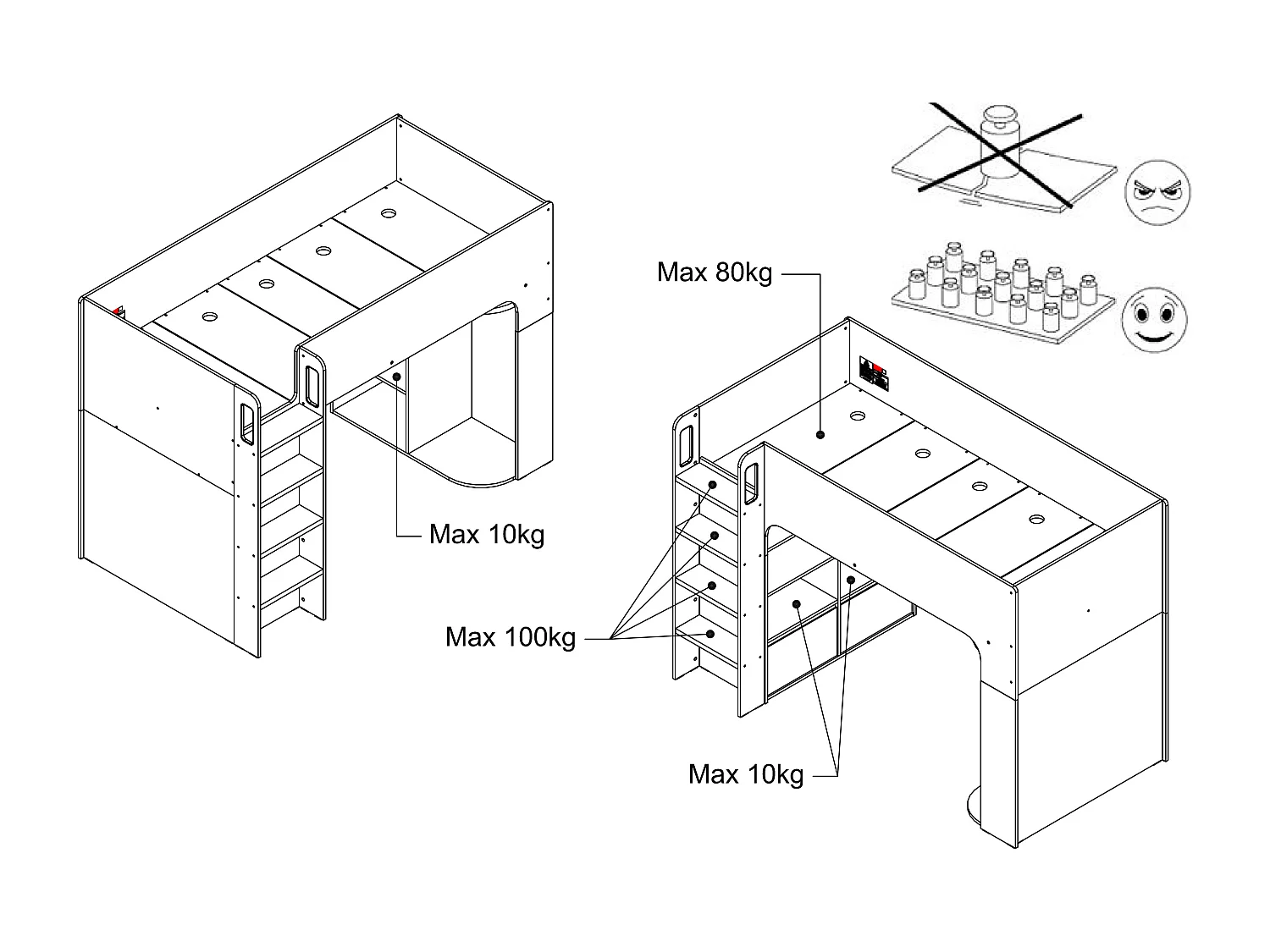 Max 10kg

Max 80kg

Max 100kg

Max 10kg