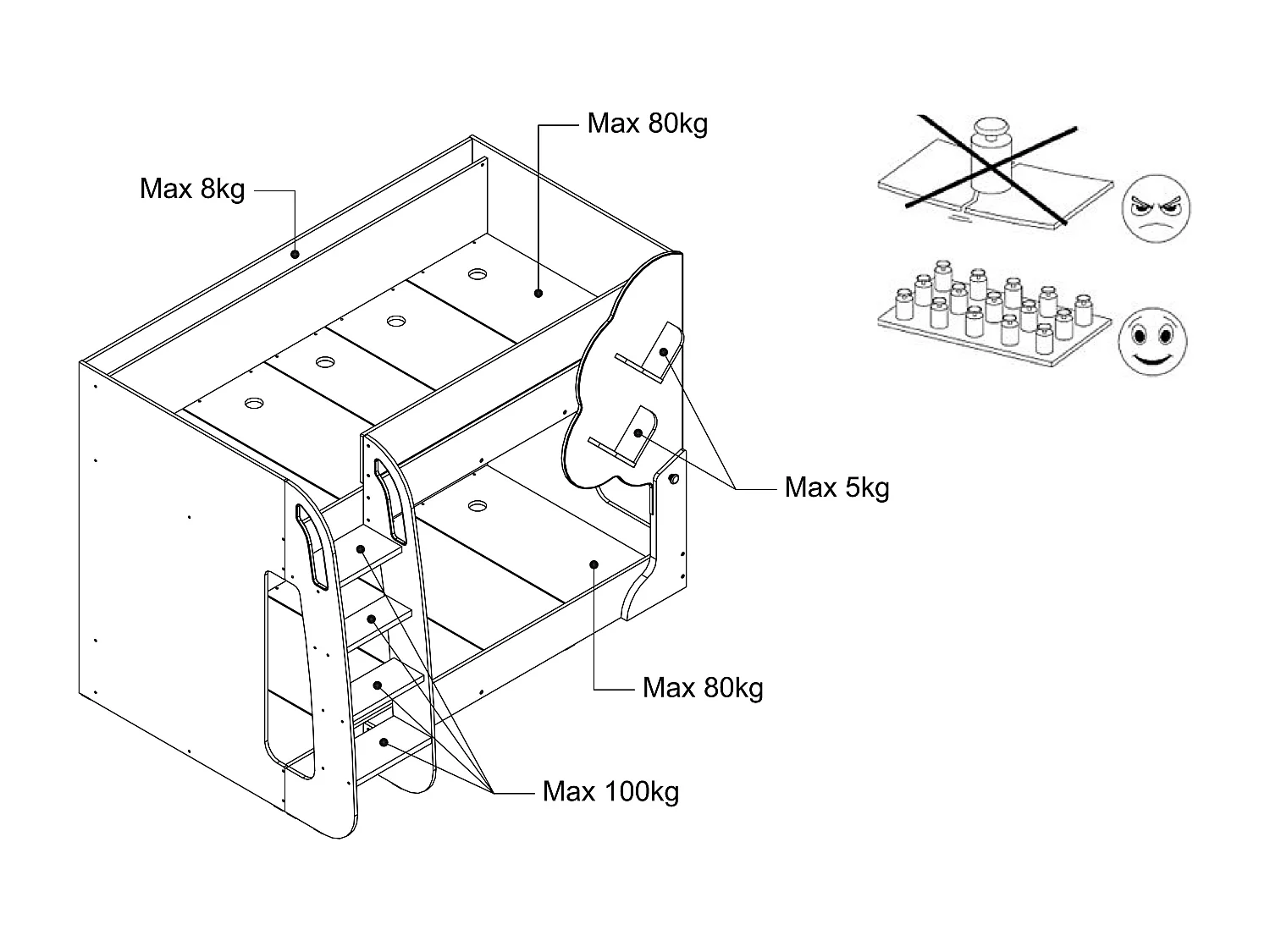 Max 80kg

Max 8kg

Max 5kg

Max 80kg

Max 100kg